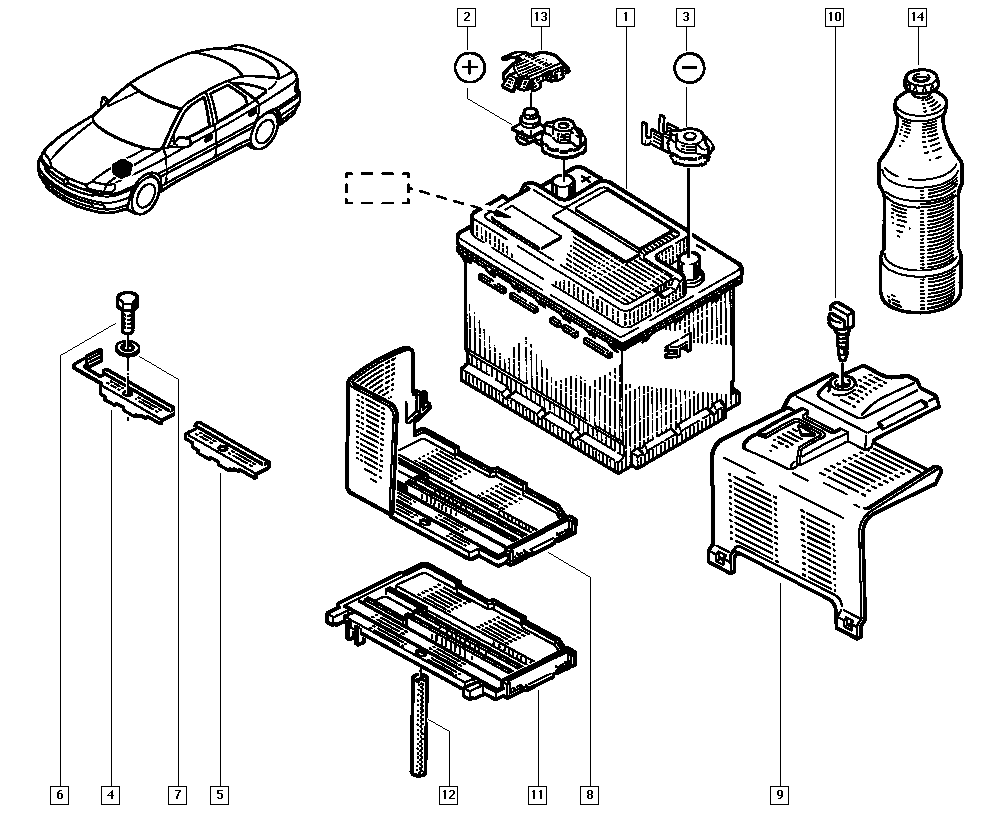 2
13
1
3
10
14
+
−
6
4
7
5
12
11
8
9