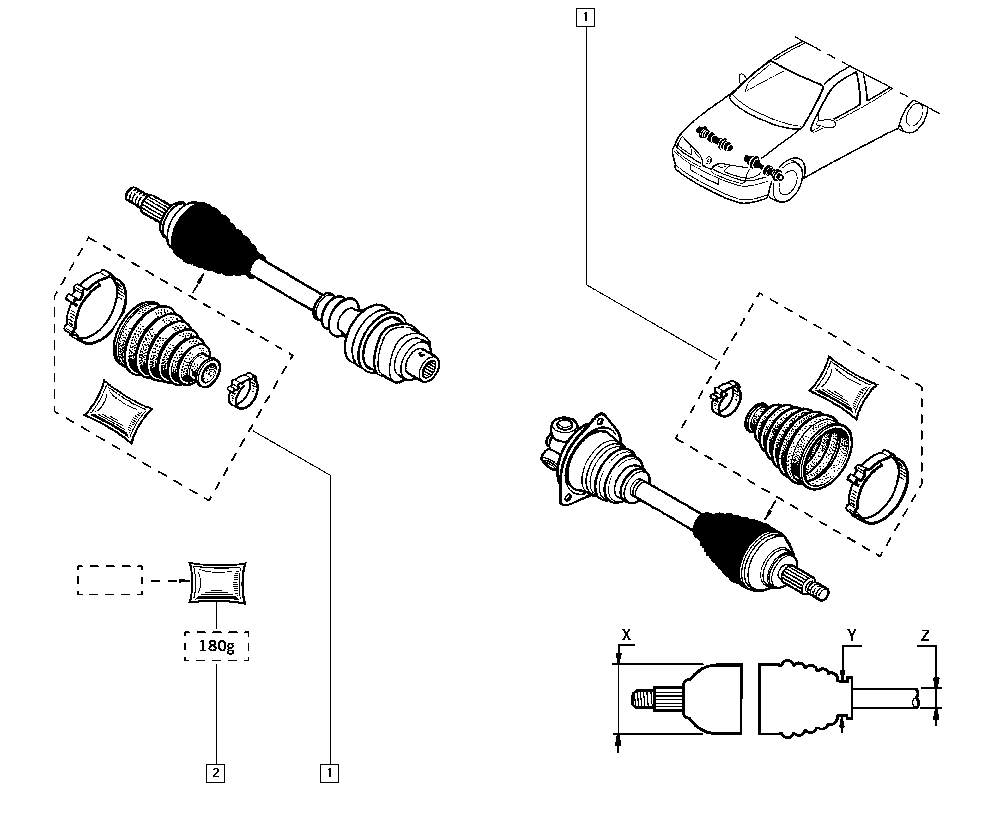 1

180g

2

1

X

Y

Z