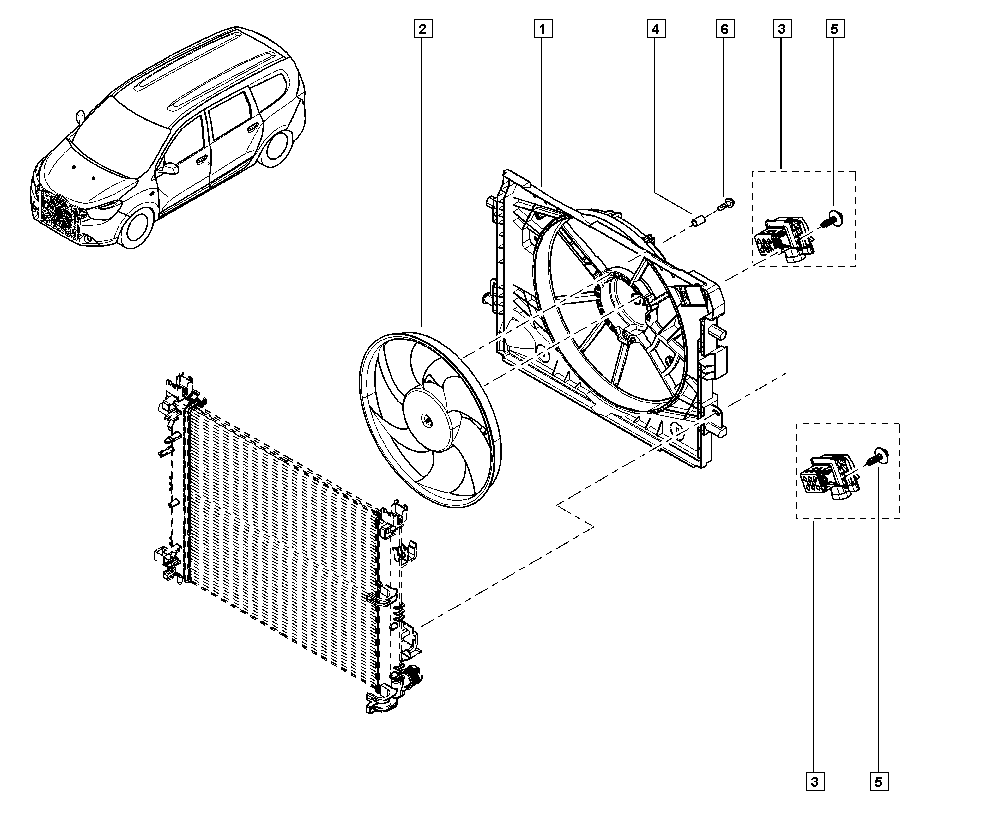 2
1
4
6
3
5
3
5