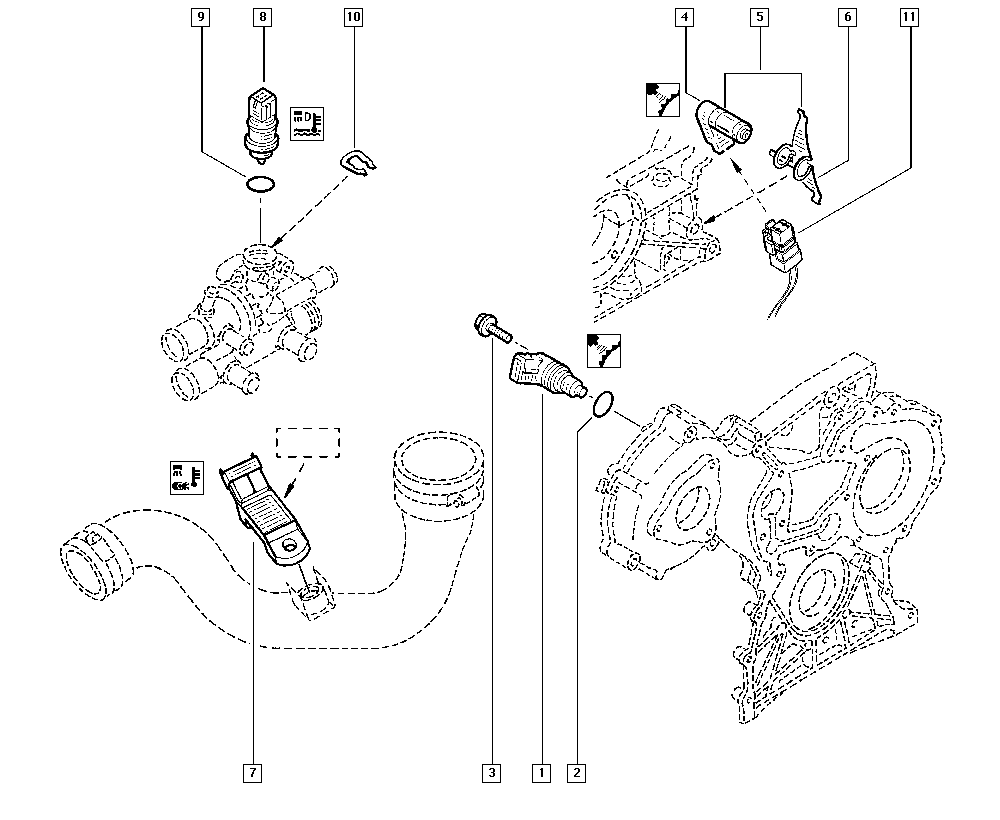 9
8
10
4
5
6
11
7
3
1
2