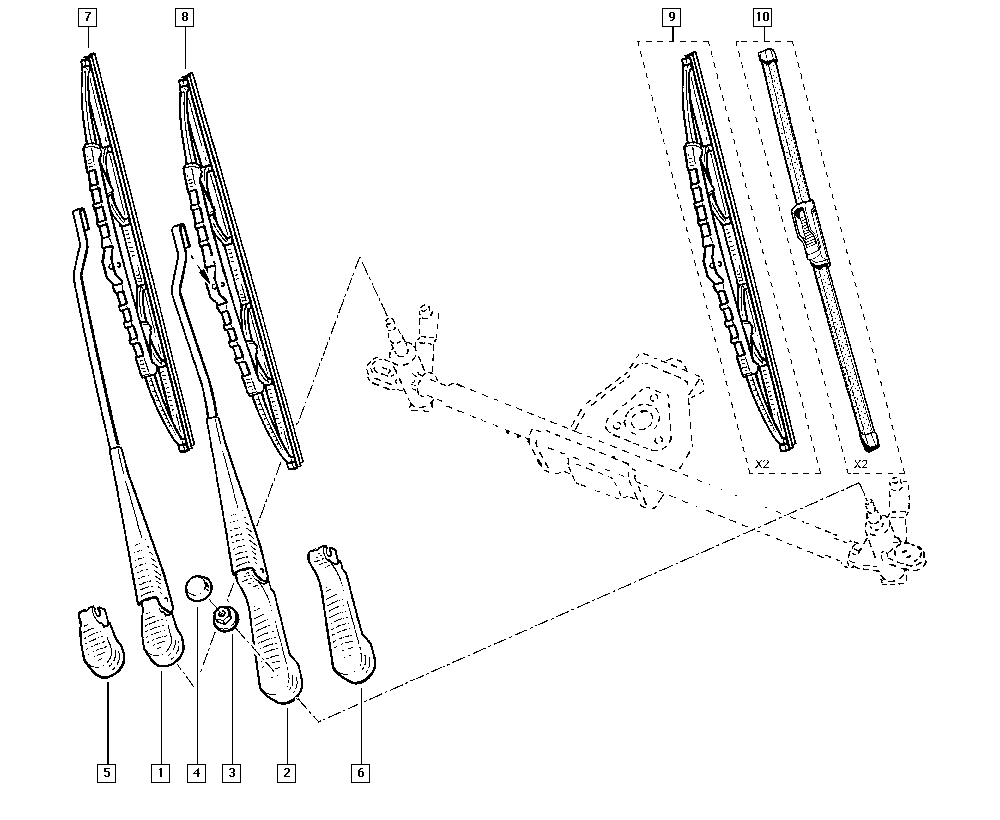 7
8
9
10
X2
X2
5
1
4
3
2
6