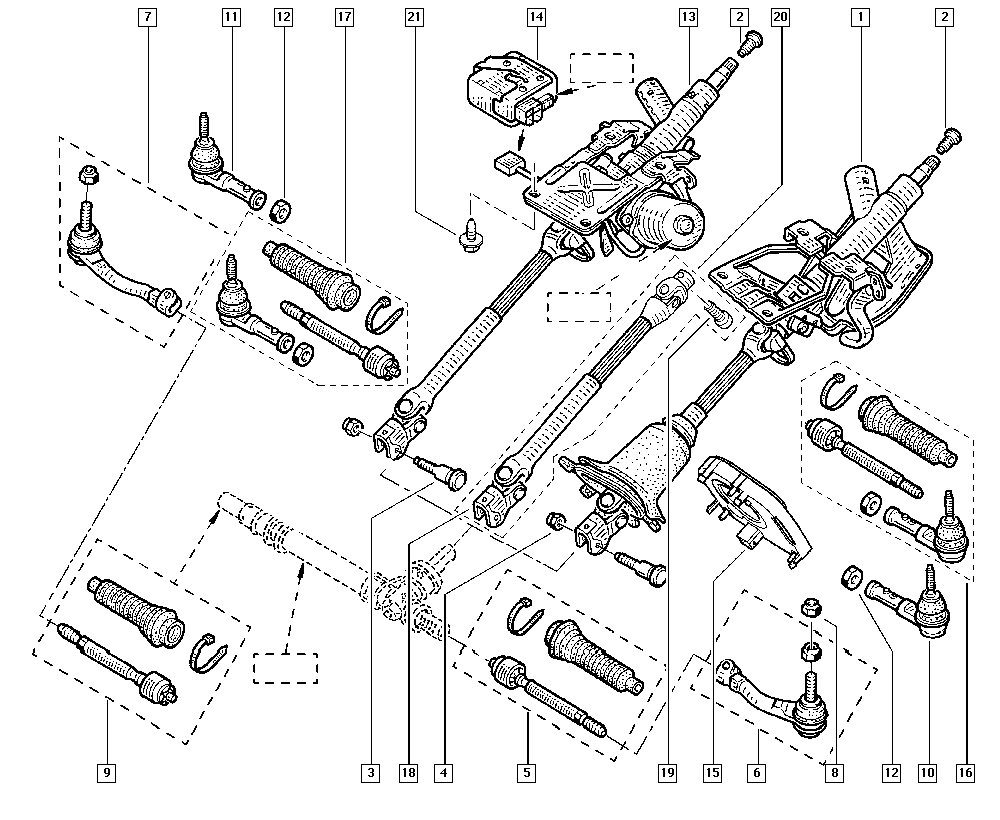 7
11
12
17
21
14
13
2
20
1
2
9
3
18
4
5
19
15
6
8
12
10
16