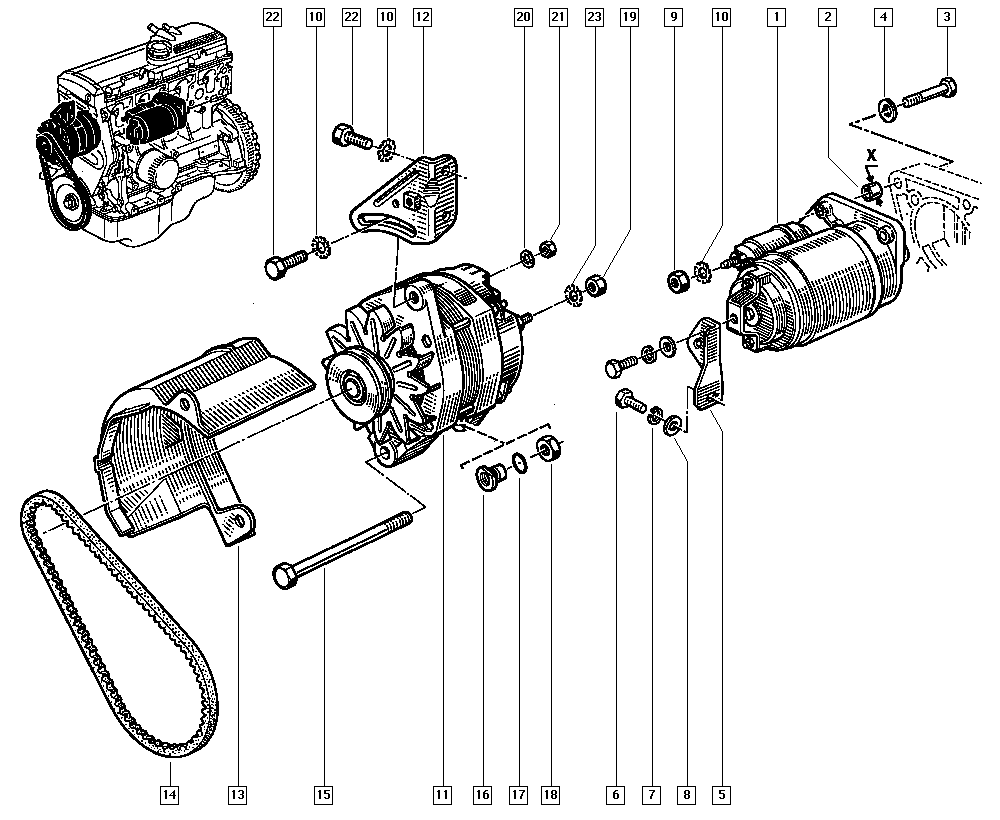 22
10
22
10
12
20
21
23
19
9
10
1
2
4
3
X
14
13
15
11
16
17
18
6
7
8
5