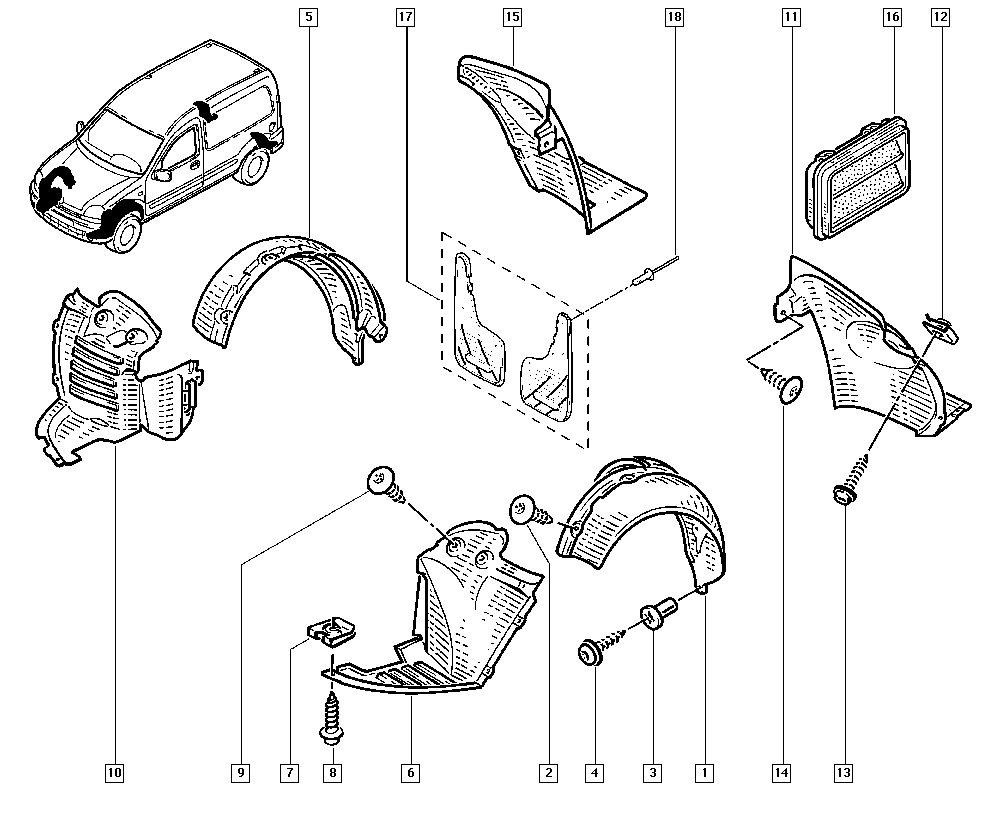 5
17
15
18
11
16
12
10
9
7
8
6
2
4
3
1
14
13