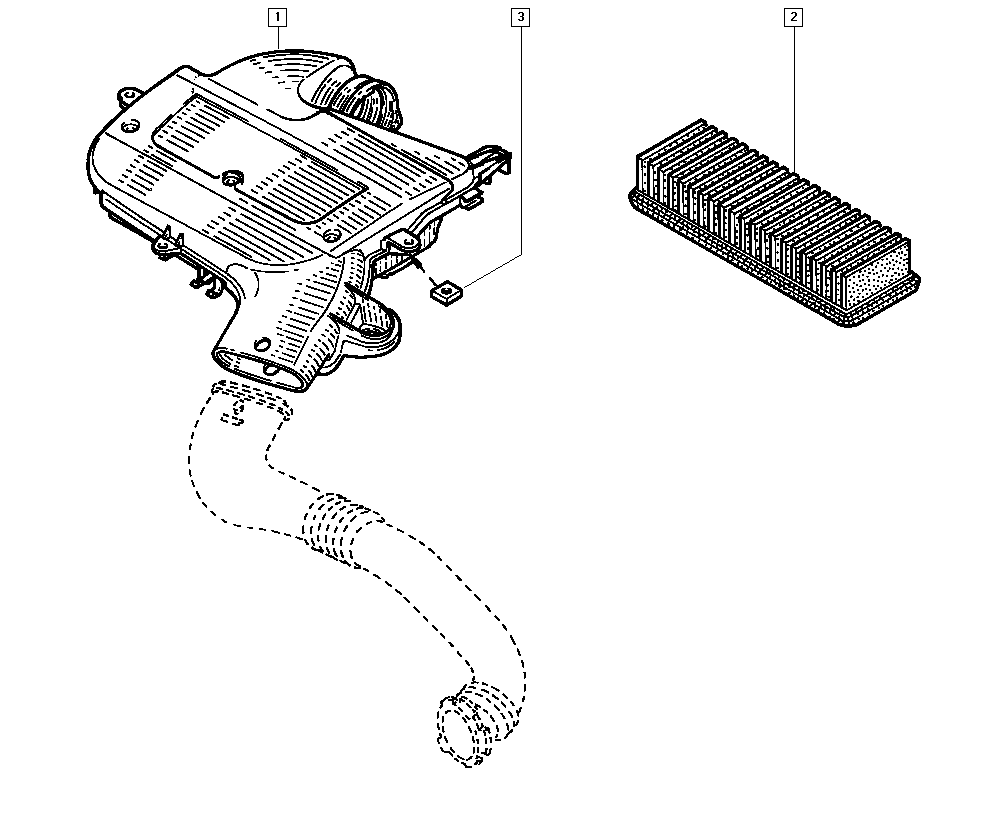 1

3

2