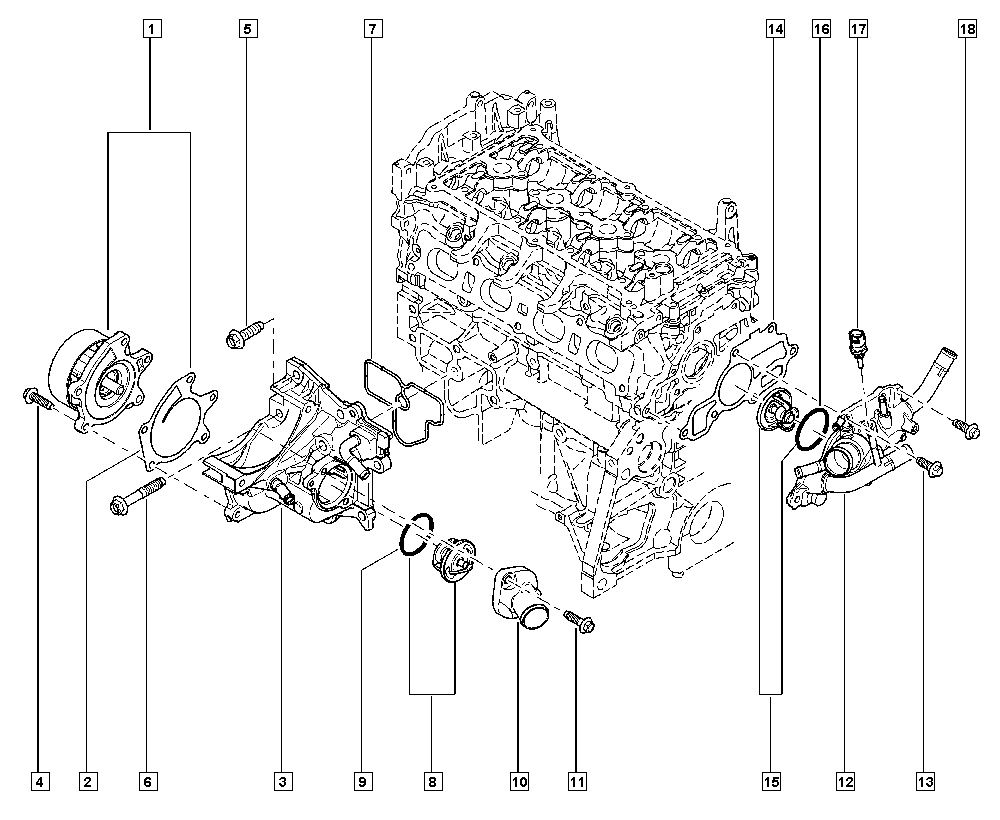 1
5
7
14
16
17
18
4
2
6
3
9
8
10
11
15
12
13