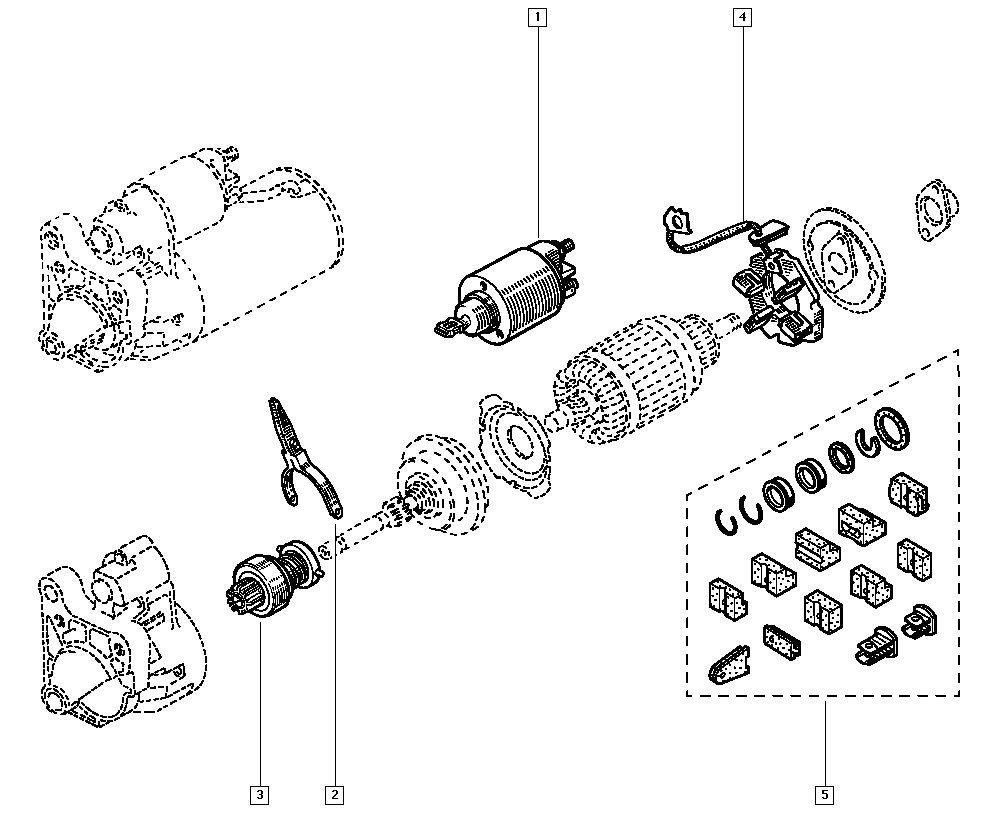 1
4
3
2
5