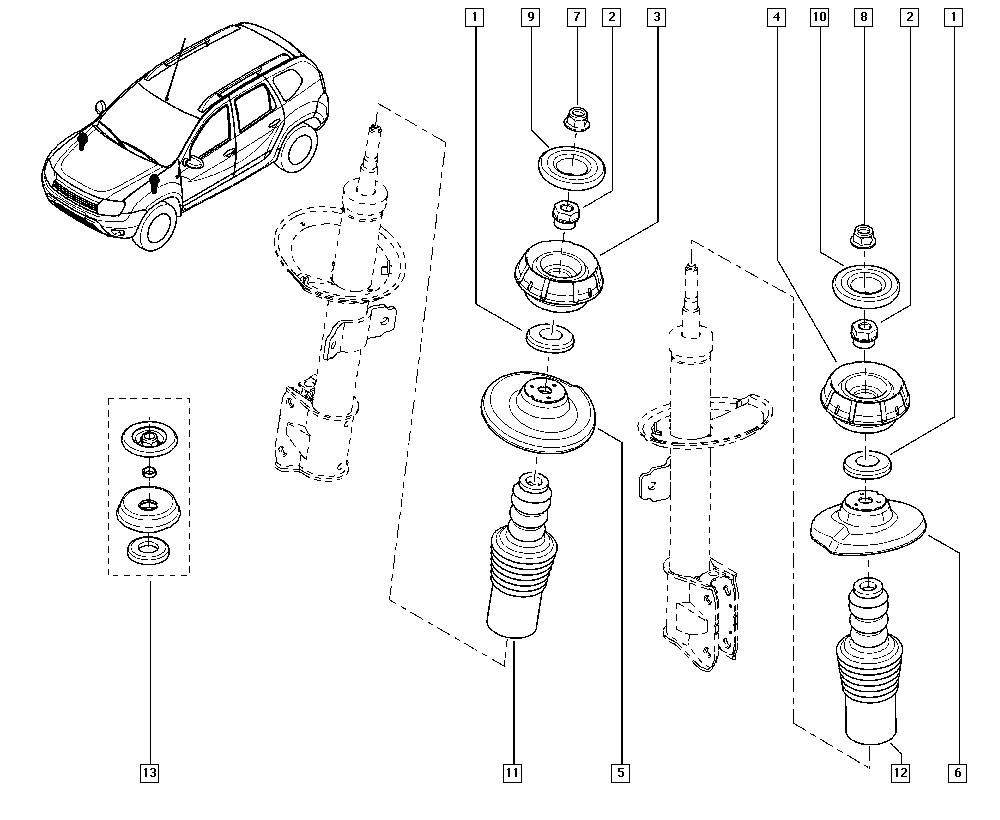 1
9
7
2
3
4
10
8
2
1
13
11
5
12
6