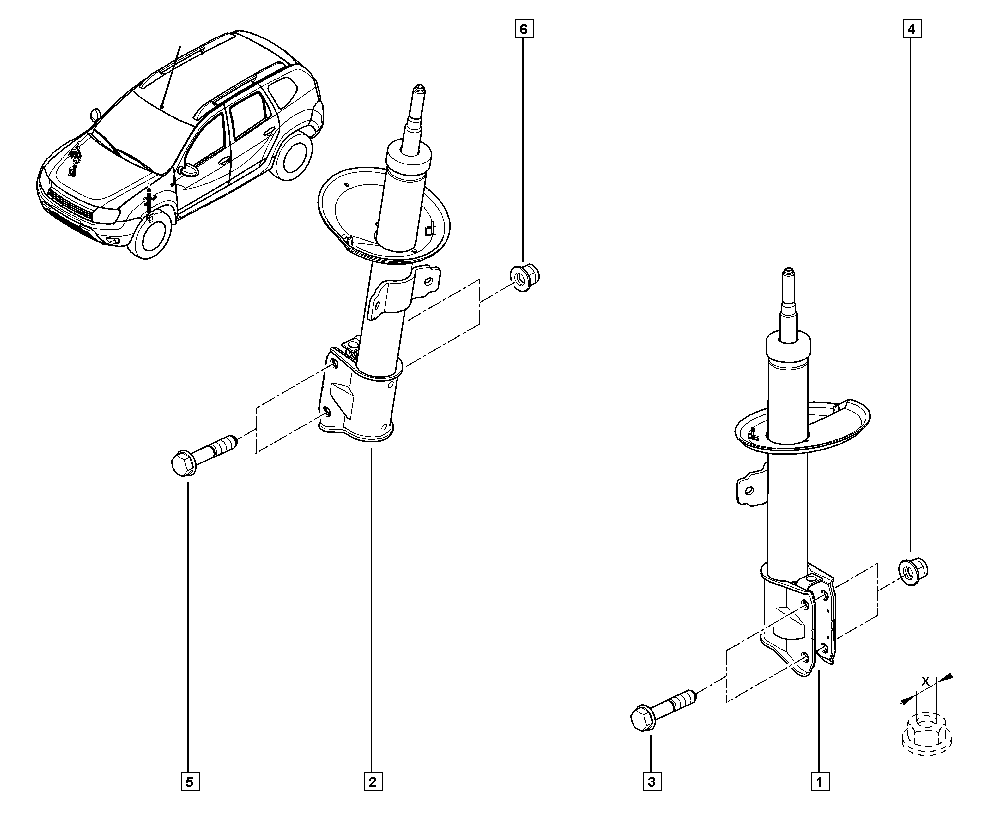 6
4
X
5
2
3
1