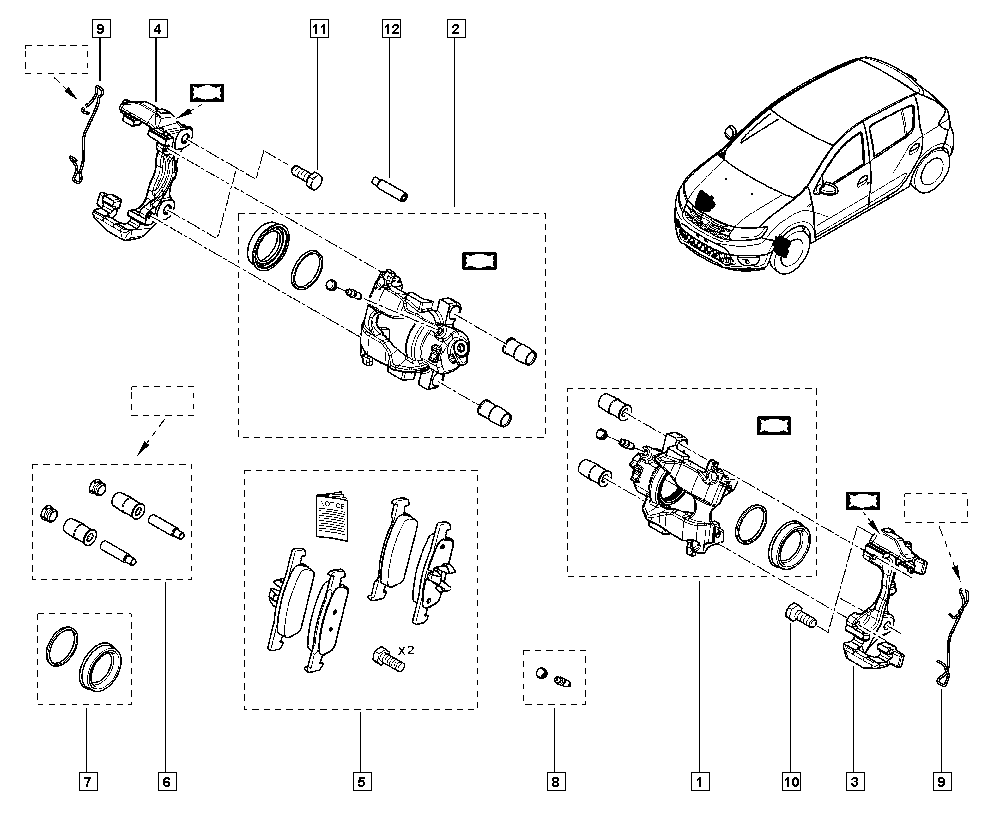 9
4
11
12
2
X2
7
6
5
8
1
10
3
9