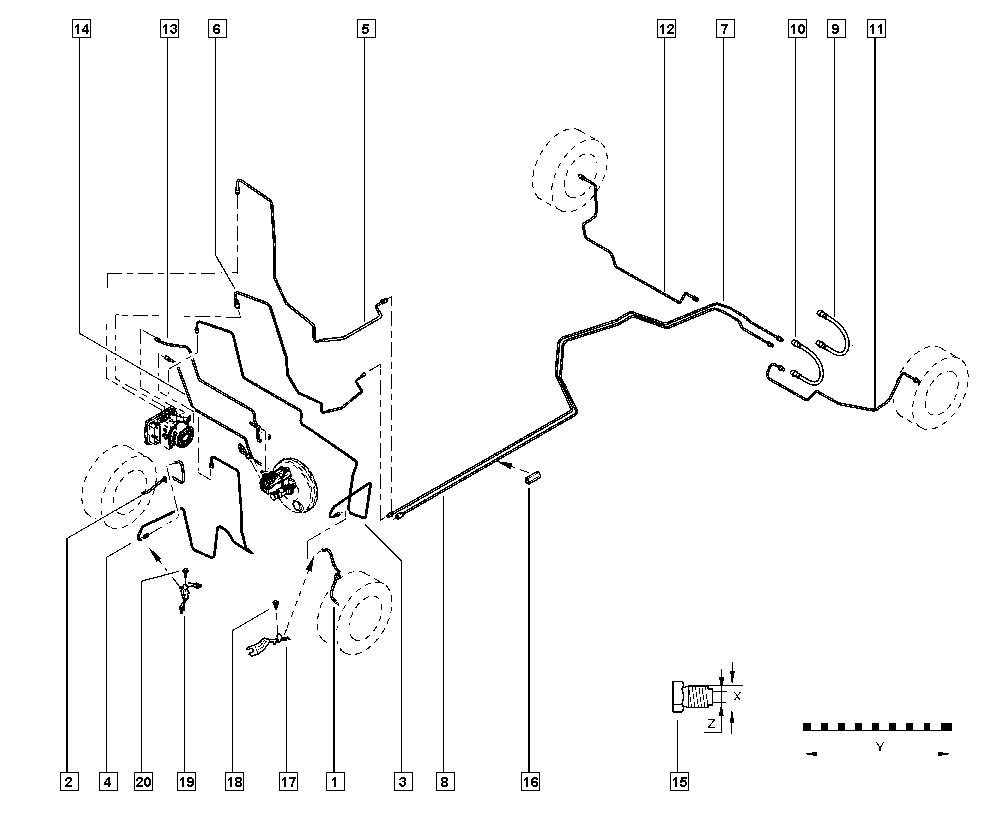 14 13 6 5 12 7 10 9 11

X
Z
Y

2 4 20 19 18 17 1 3 8 16 15