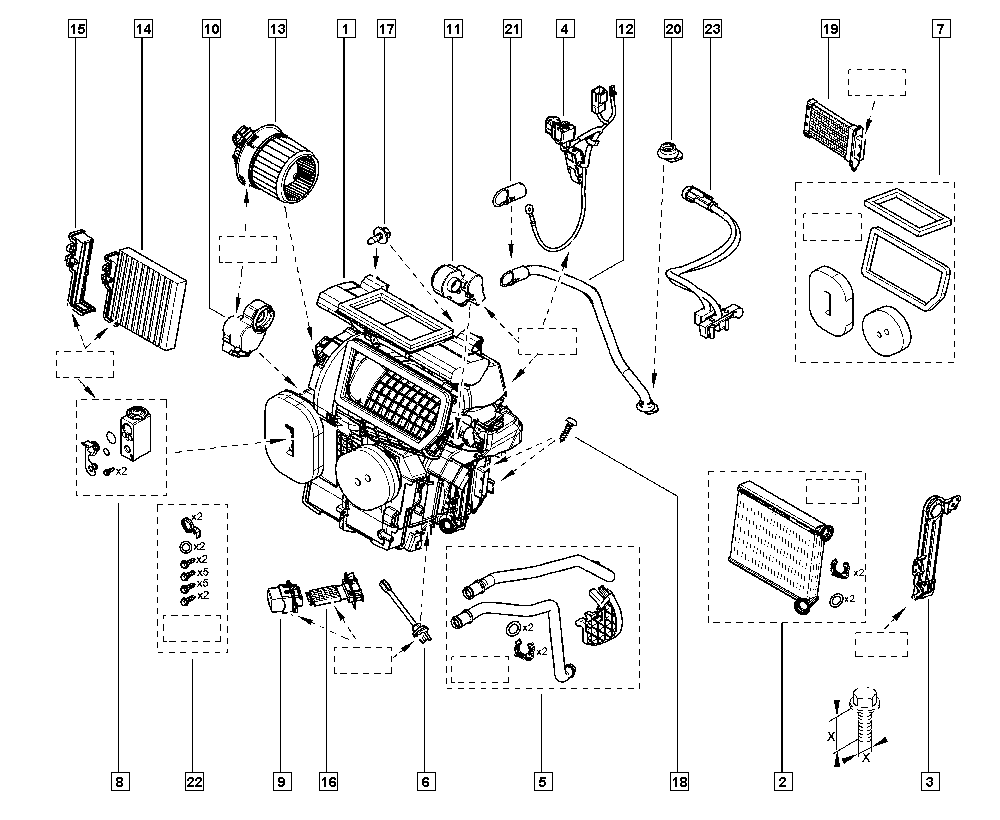 15 14 10 13 1 17 11 21 4 12 20 23 19 7

x2

x2
x2
x2
x5
x5
x2

x2
x2

x2
x2

X
X

8 22 9 16 6 5 18 2 3