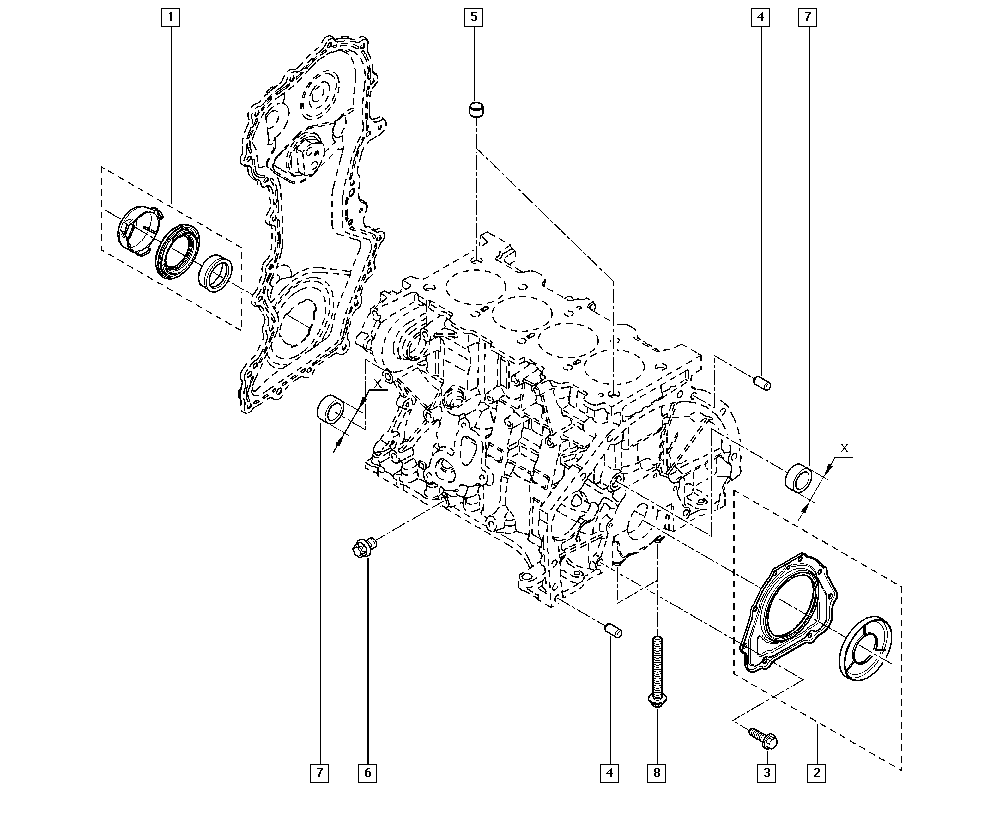 1
5
4
7
X
X
7
6
4
8
3
2