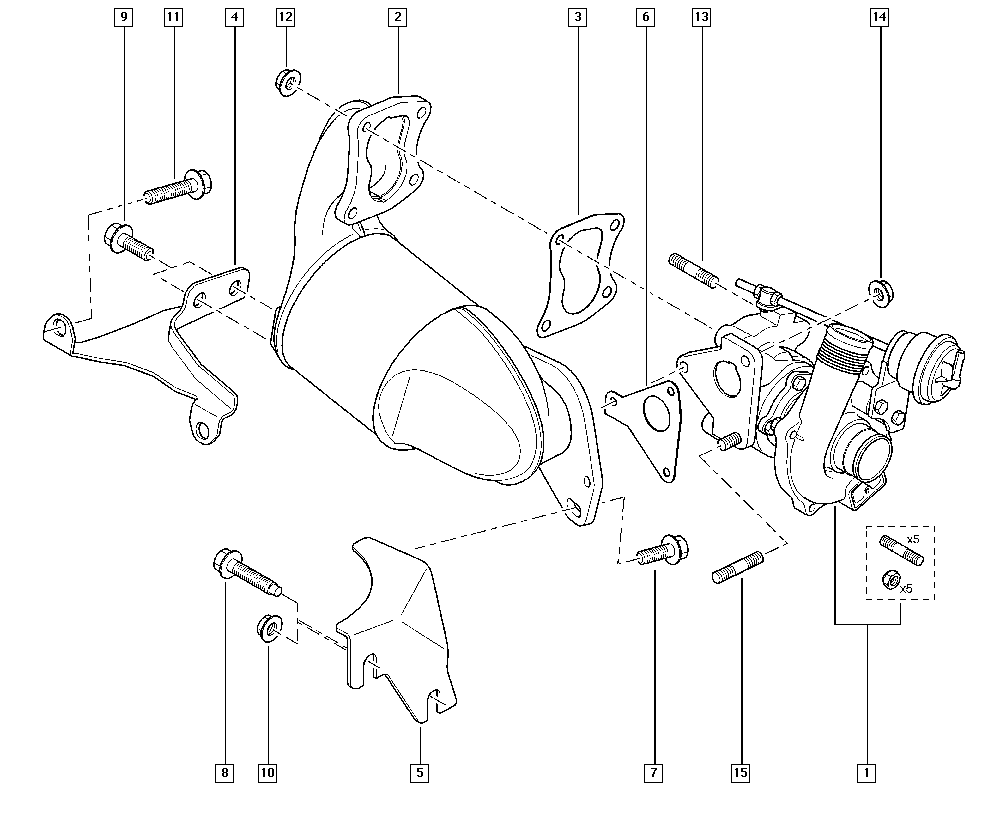 9
11
4
12
2
3
6
13
14
x5
x5
8
10
5
7
15
1