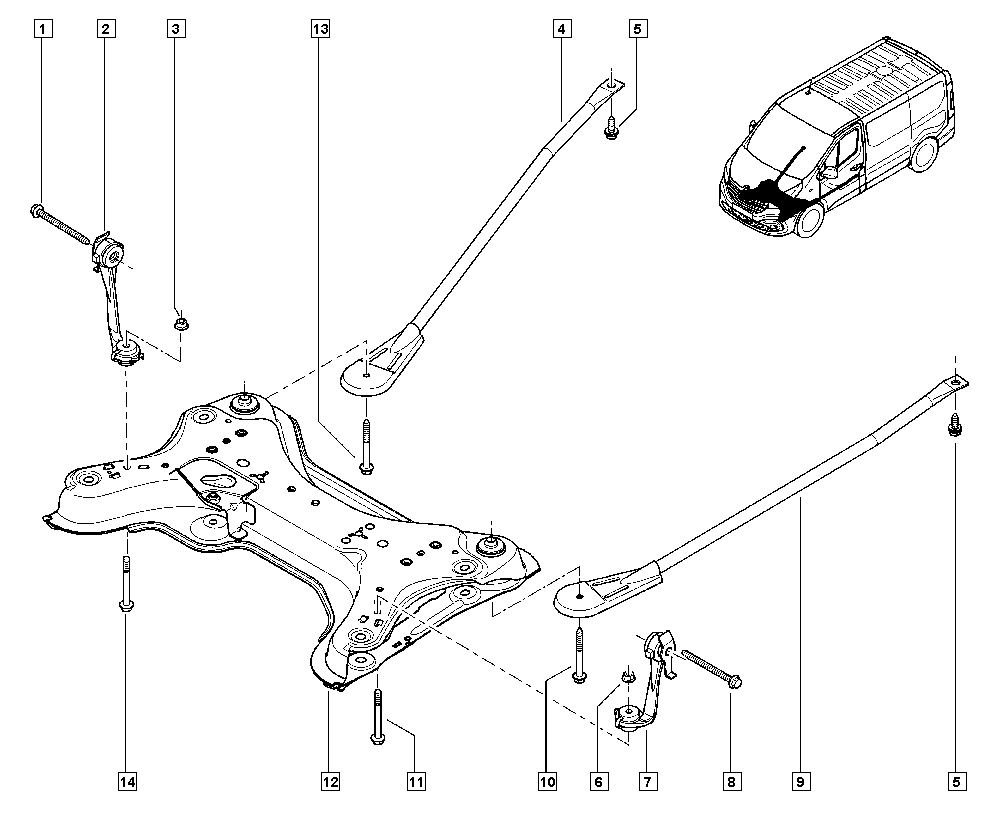 1
2
3
13
4
5
14
12
11
10
6
7
8
9
5