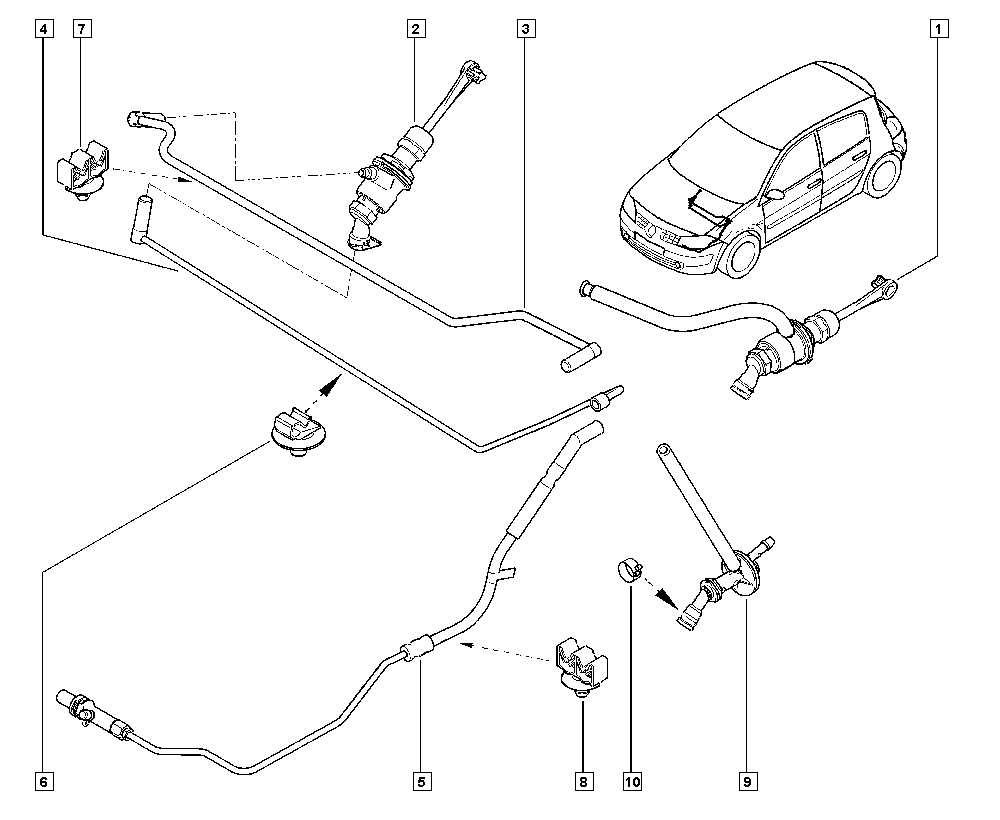 4
7
2
3
1
6
5
8
10
9