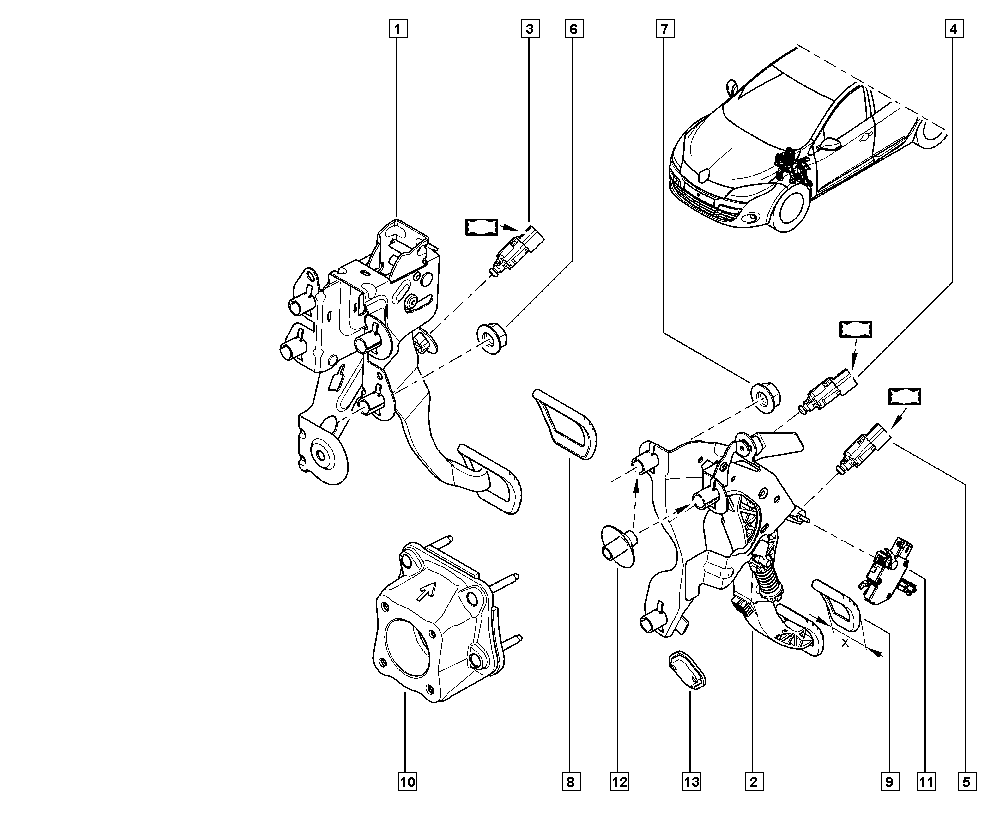 1
3
6
7
4
X
10
8
12
13
2
9
11
5