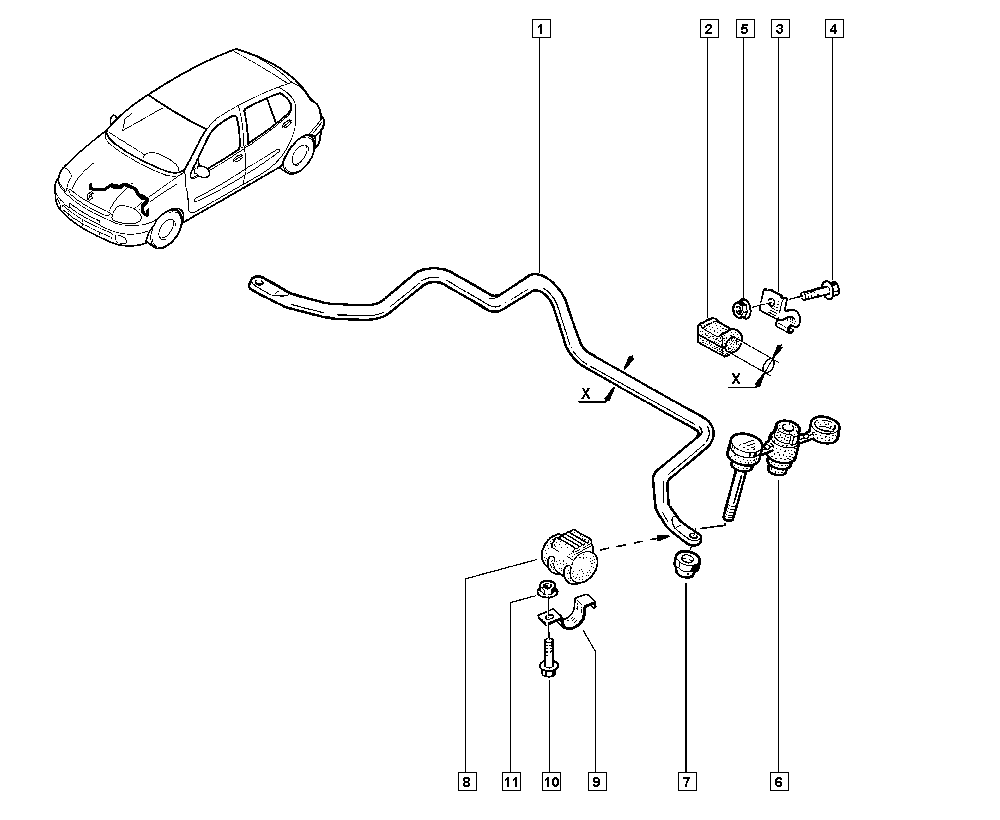 1
2
5
3
4
X
X
8
11
10
9
7
6