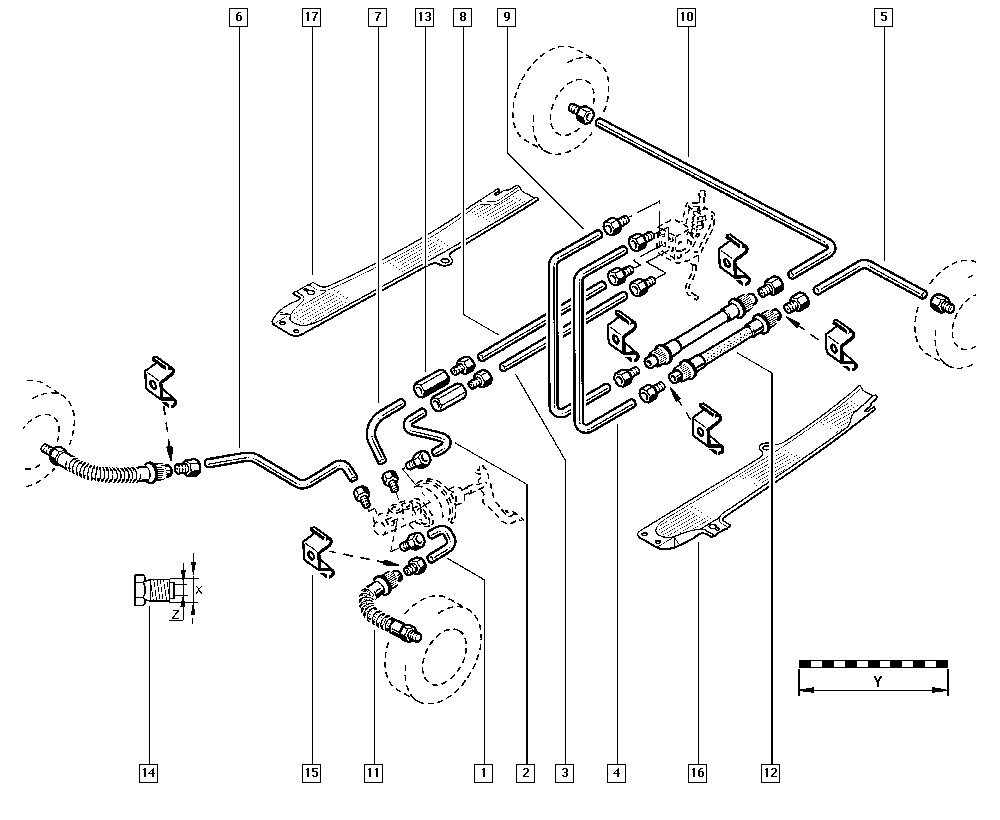 6
17
7
13
8
9
10
5
X
Z
Y
14
15
11
1
2
3
4
16
12