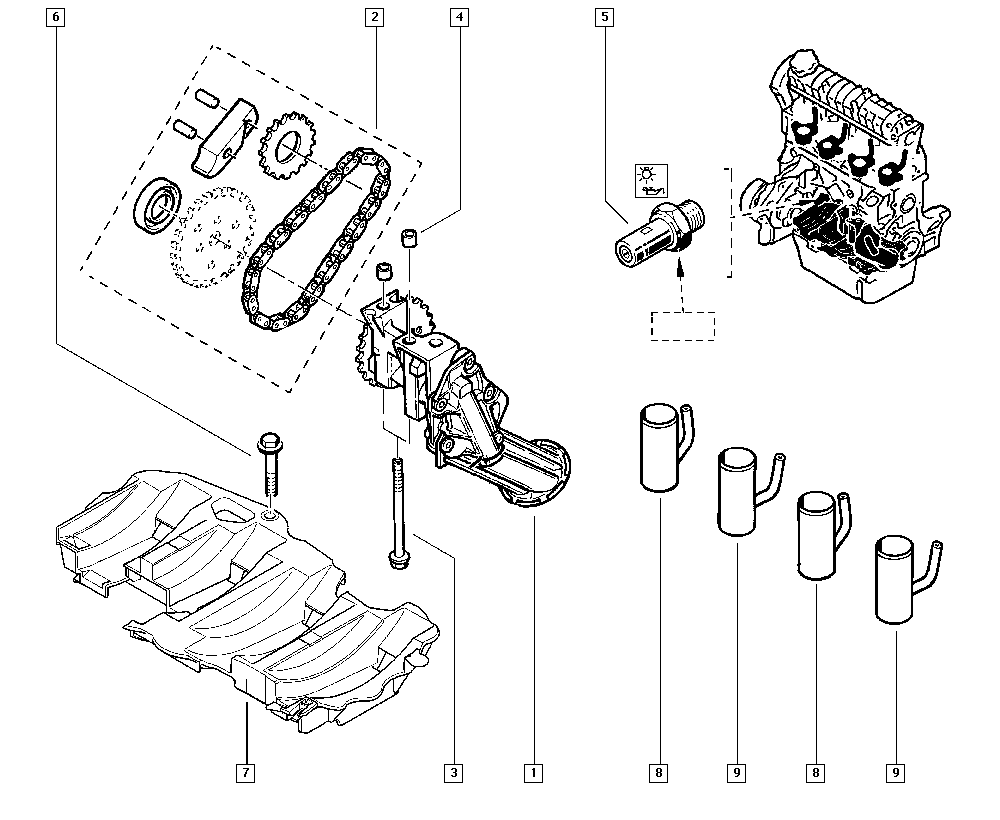 6
2
4
5
7
3
1
8
9
8
9