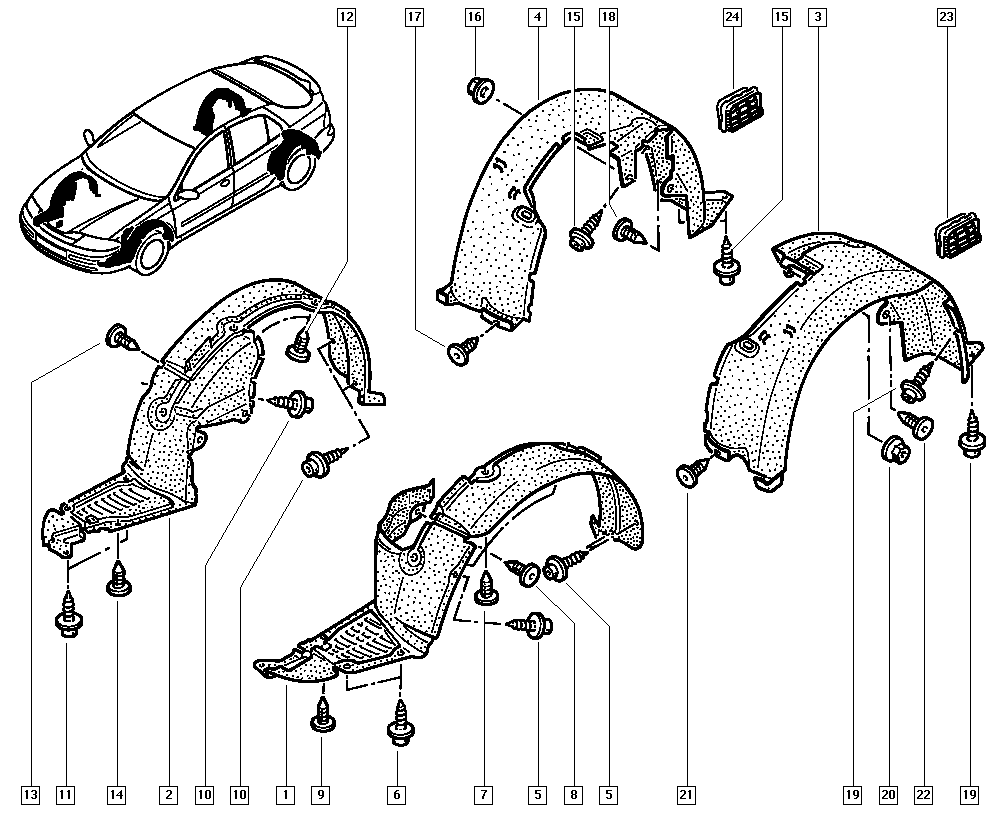 12
17
16
4
15
18
24
15
3
23
13
11
14
2
10
10
1
9
6
7
5
8
5
21
19
20
22
19