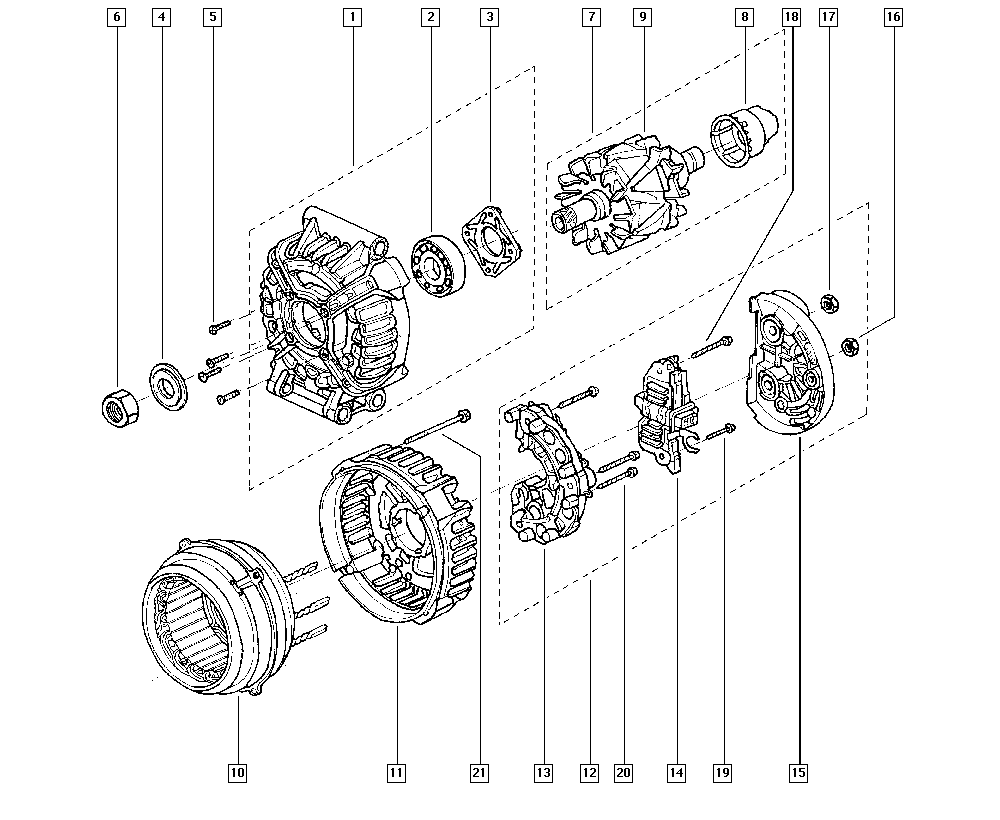 6
4
5
1
2
3
7
9
8
18
17
16
10
11
21
13
12
20
14
19
15