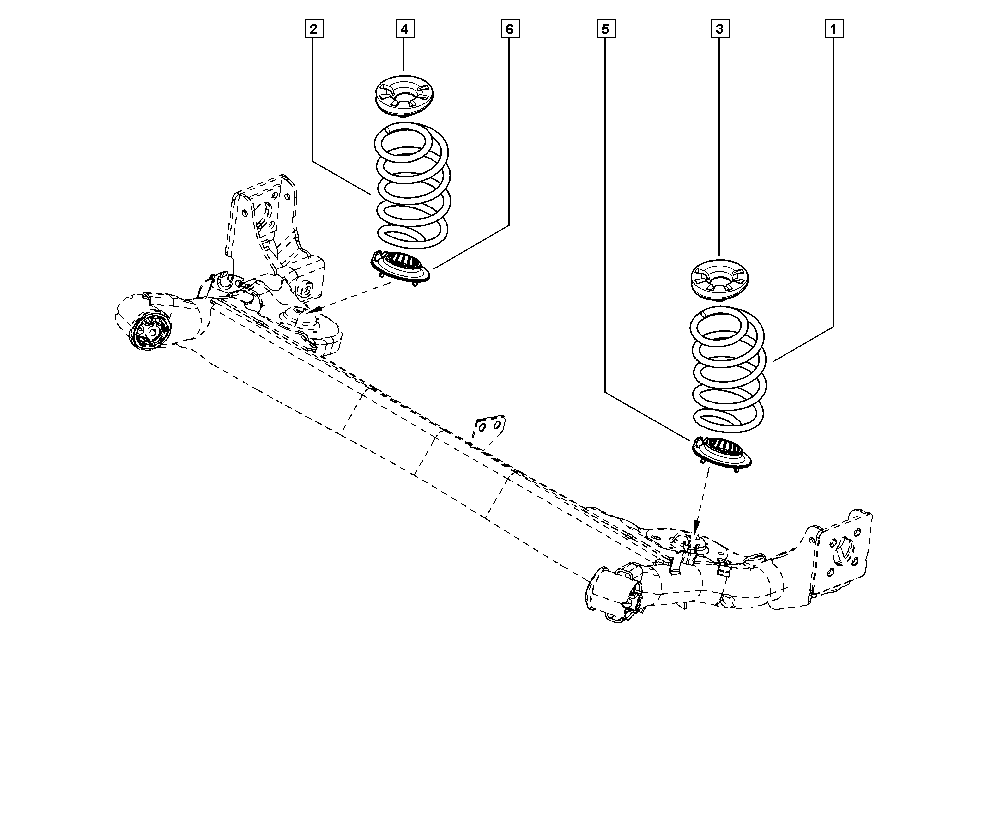 2
4
6
5
3
1