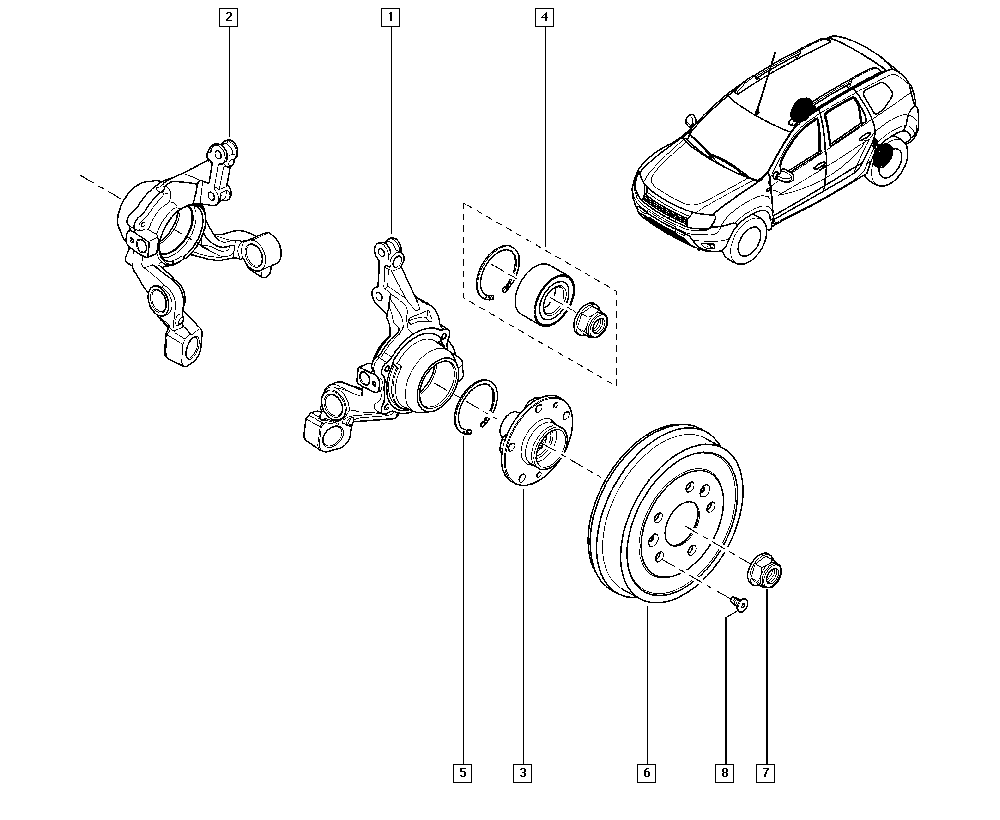 2
1
4
5
3
6
8
7