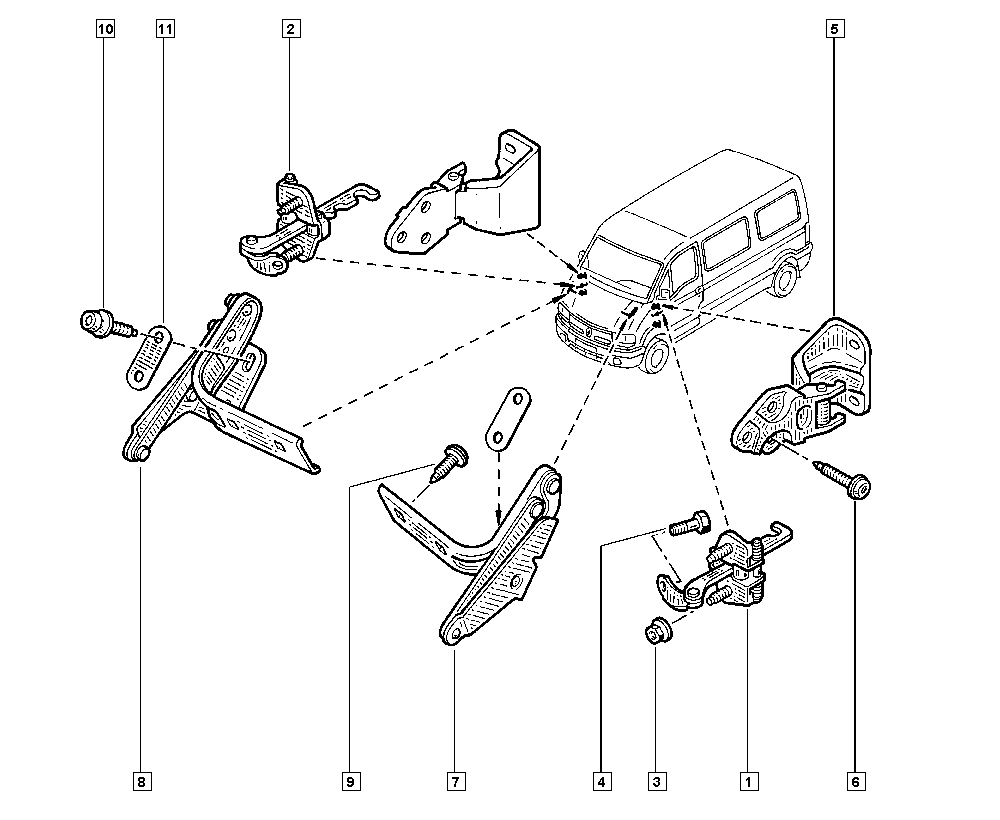 10
11
2
5
8
9
7
4
3
1
6