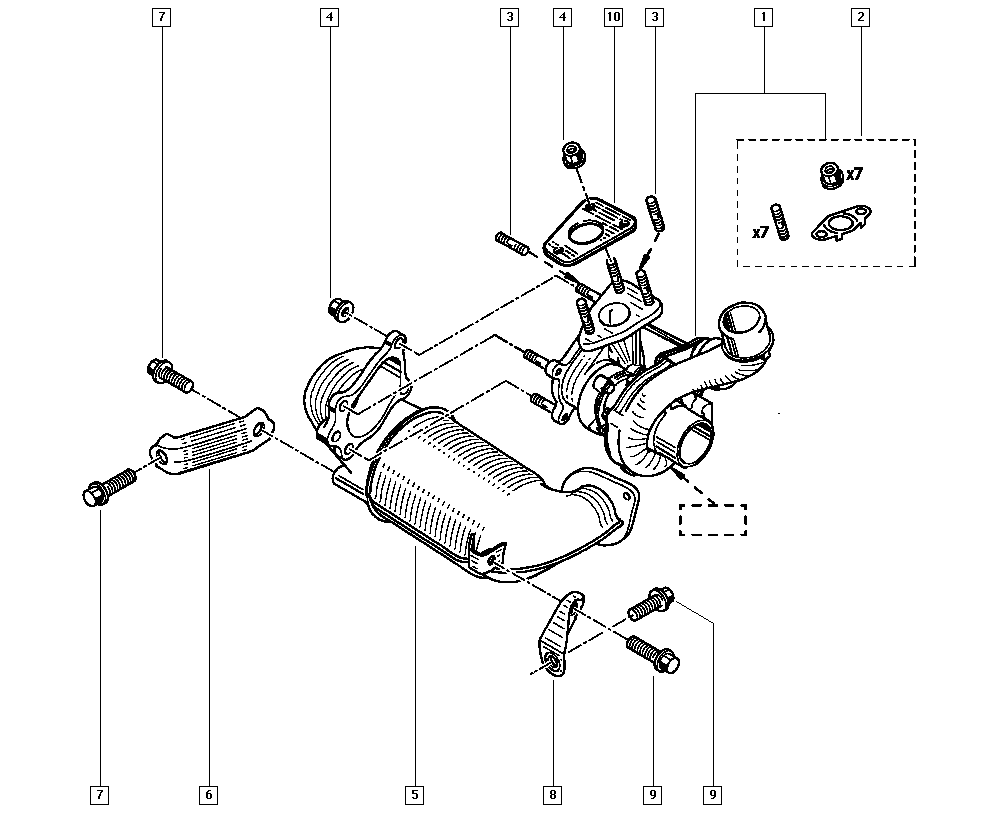 7
4
3
4
10
3
1
2
x7
x7
7
6
5
8
9
9