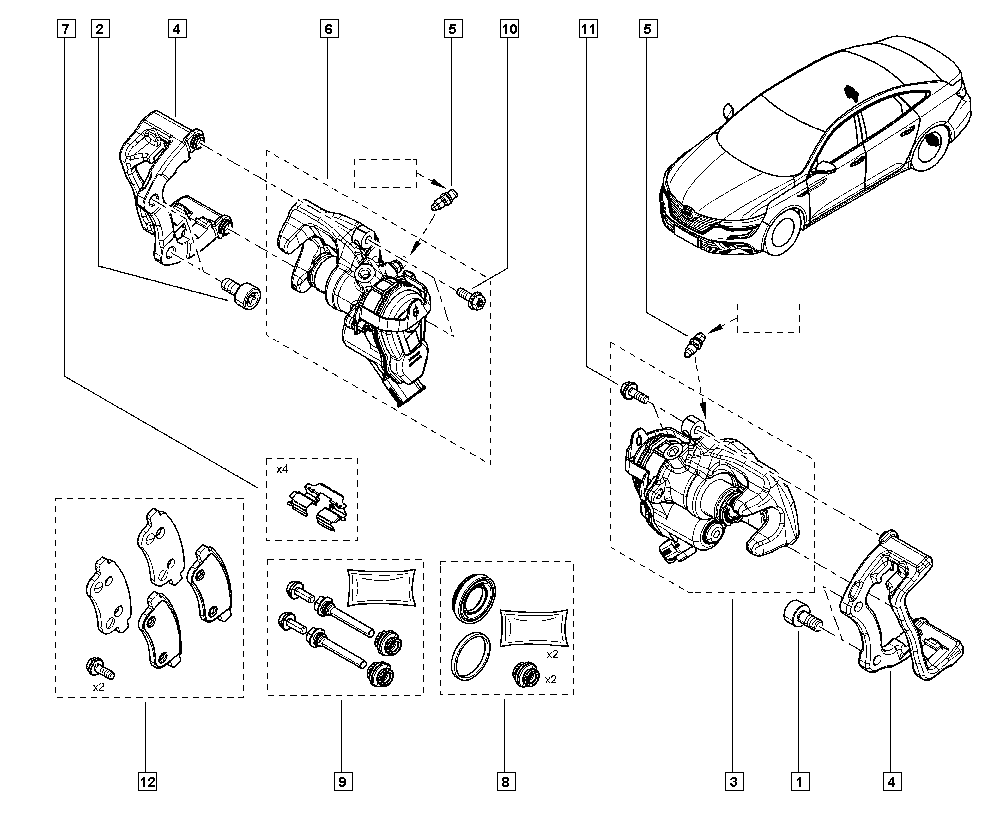 7
2
4
6
5
10
11
5
x4
x2
x2
x2
12
9
8
3
1
4