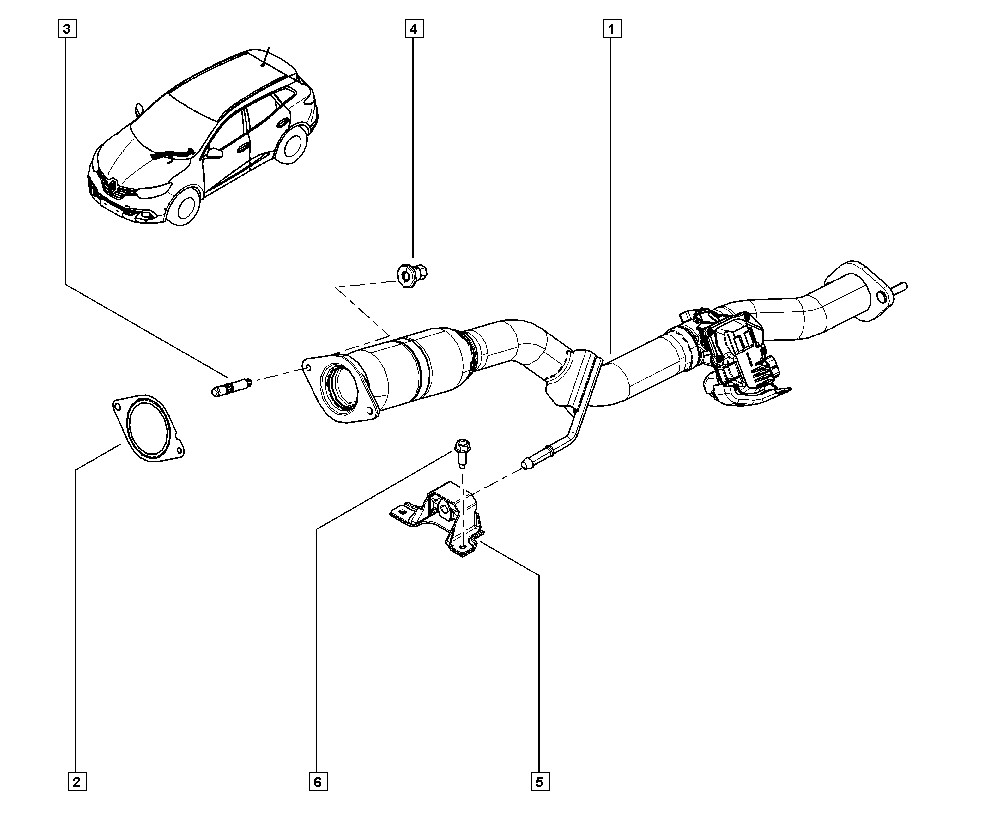 3
4
1
2
6
5