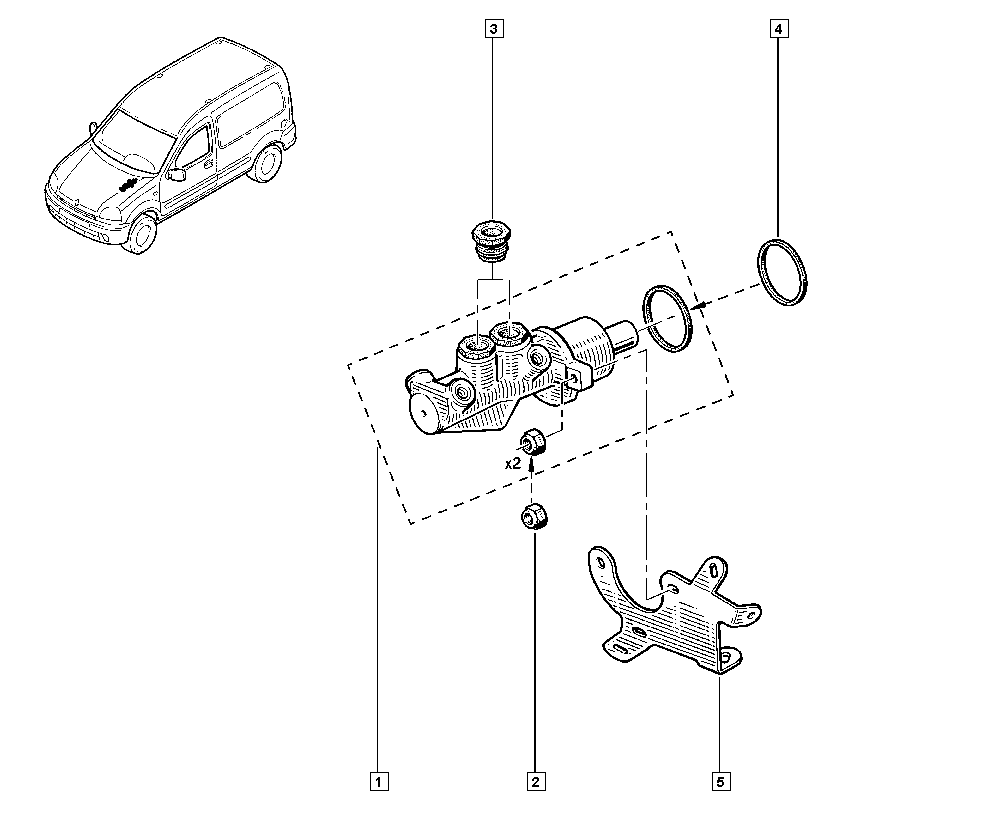 3
4
x2
1
2
5