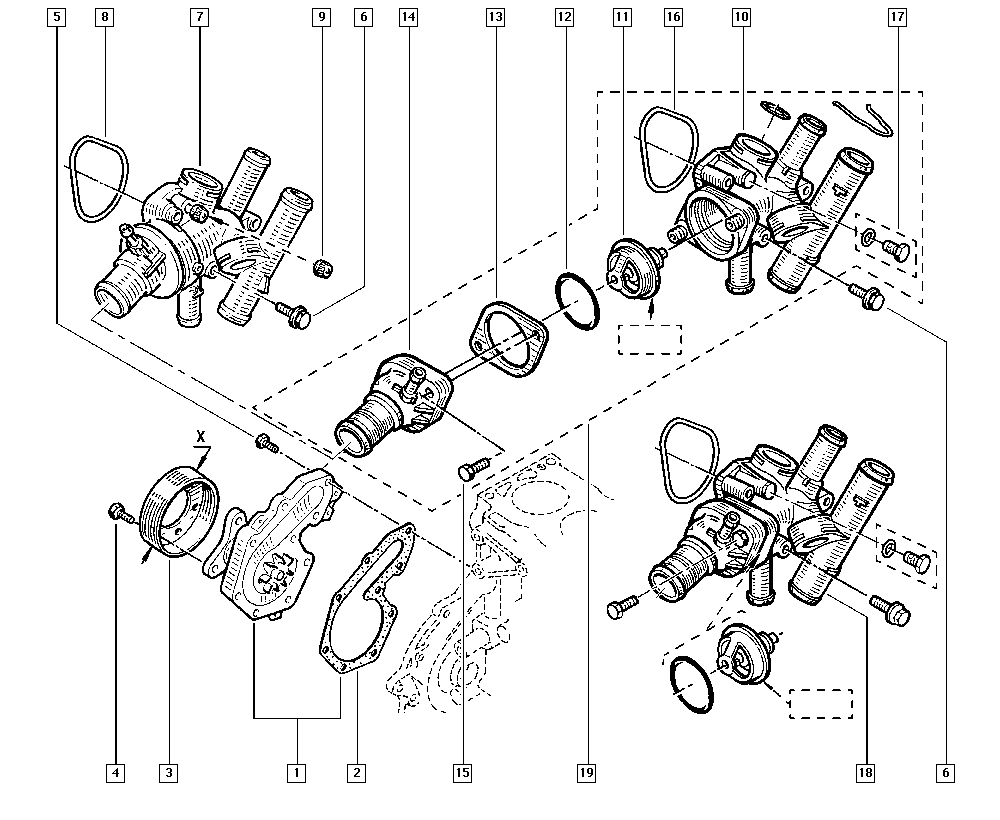 5
8
7
9
6
14
13
12
11
16
10
17
X
4
3
1
2
15
19
18
6