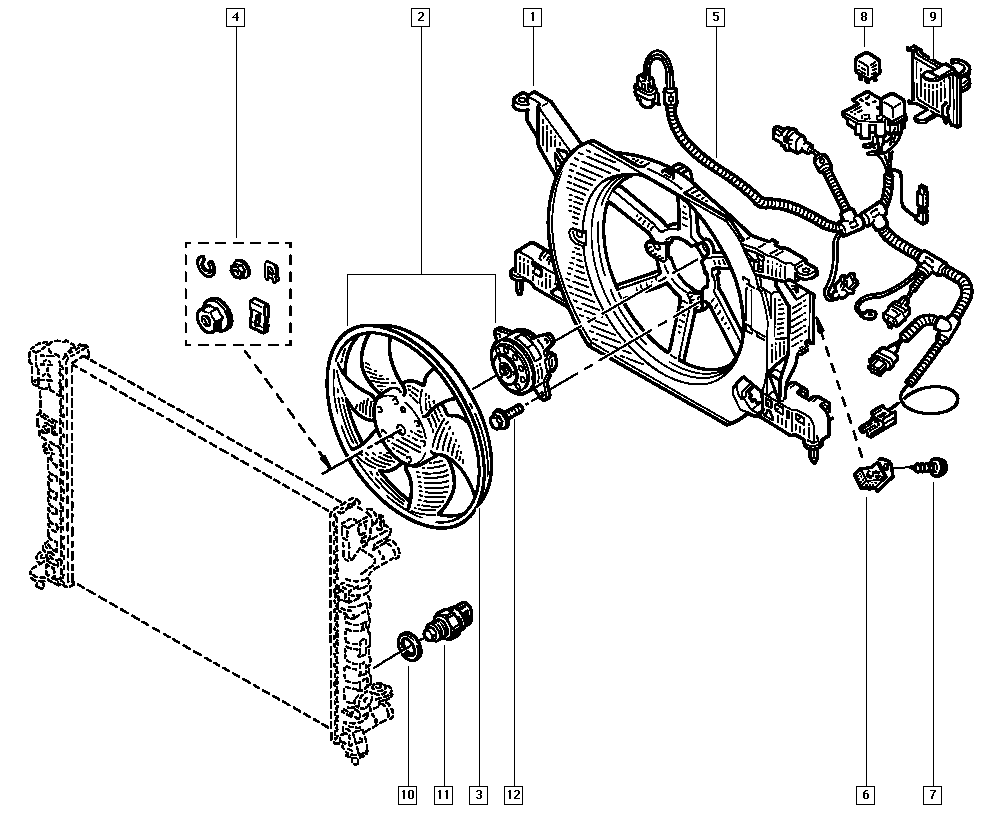 4
2
1
5
8
9
10
11
3
12
6
7