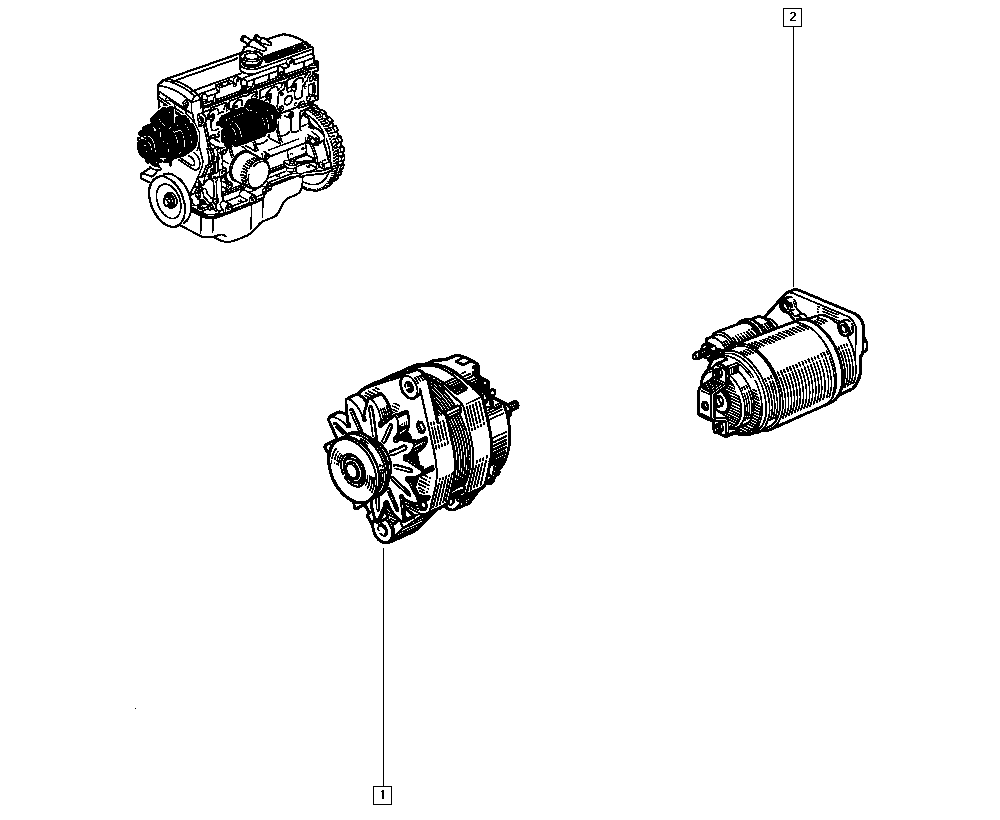 2

1