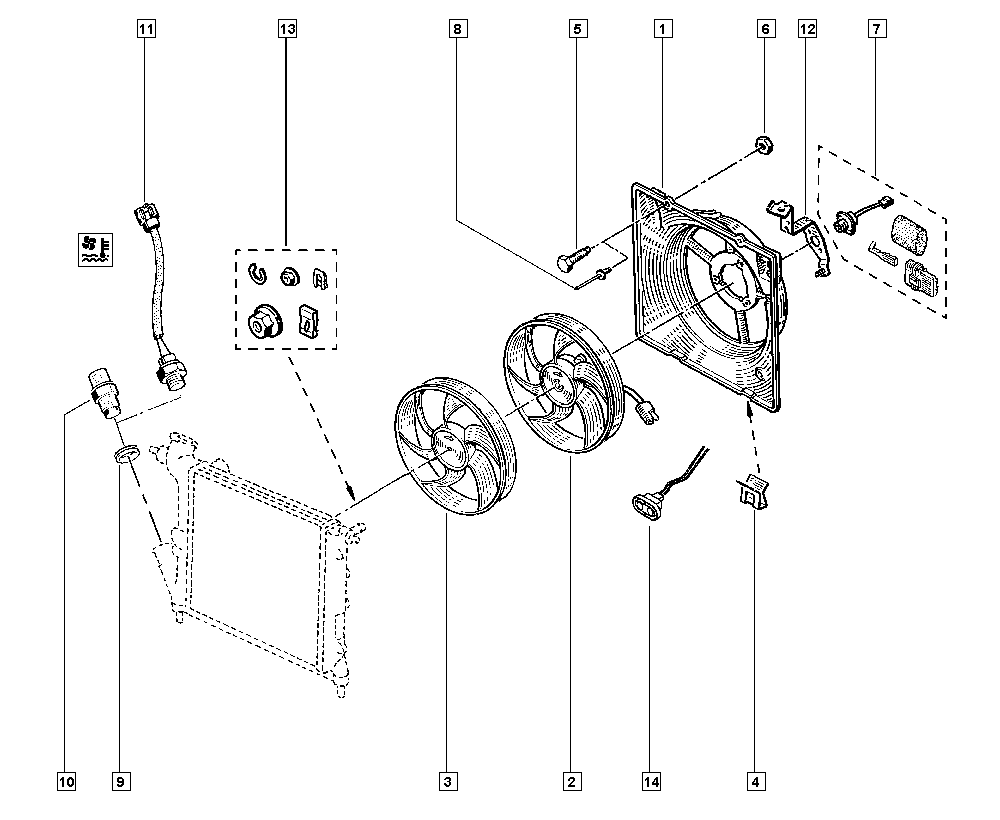 11
13
8
5
1
6
12
7
10
9
3
2
14
4