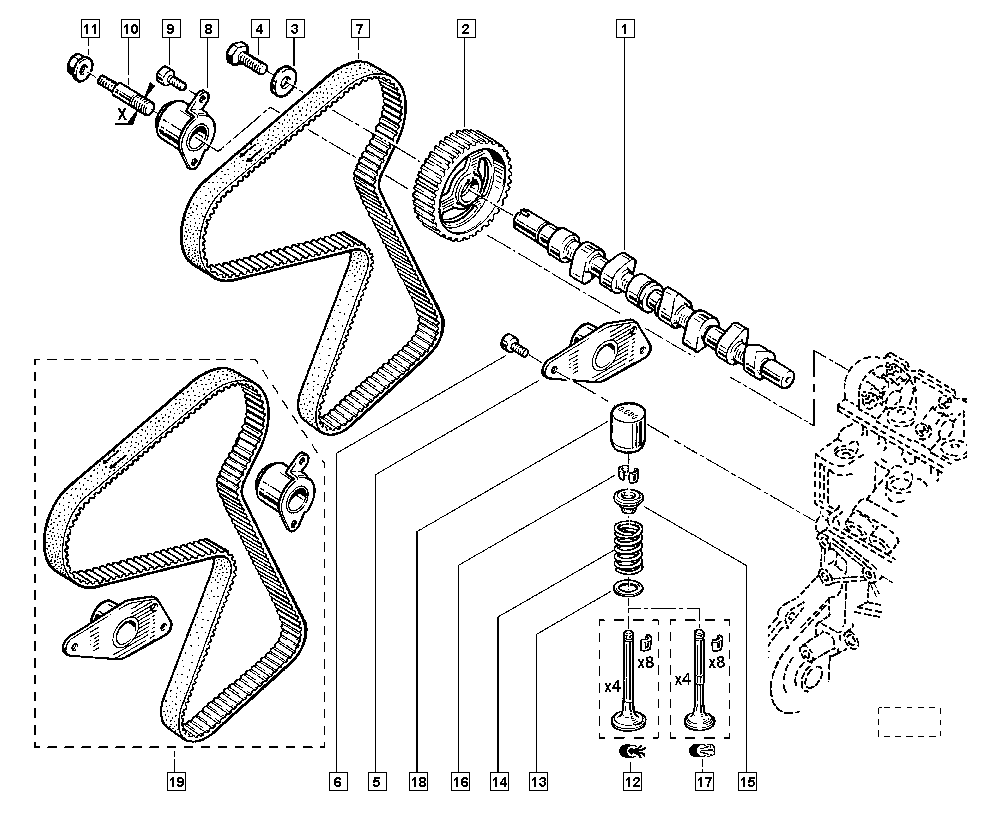 11 10 9 8 4 3 7 2 1

X

x4 x8 x4 x8

19 6 5 18 16 14 13 12 17 15