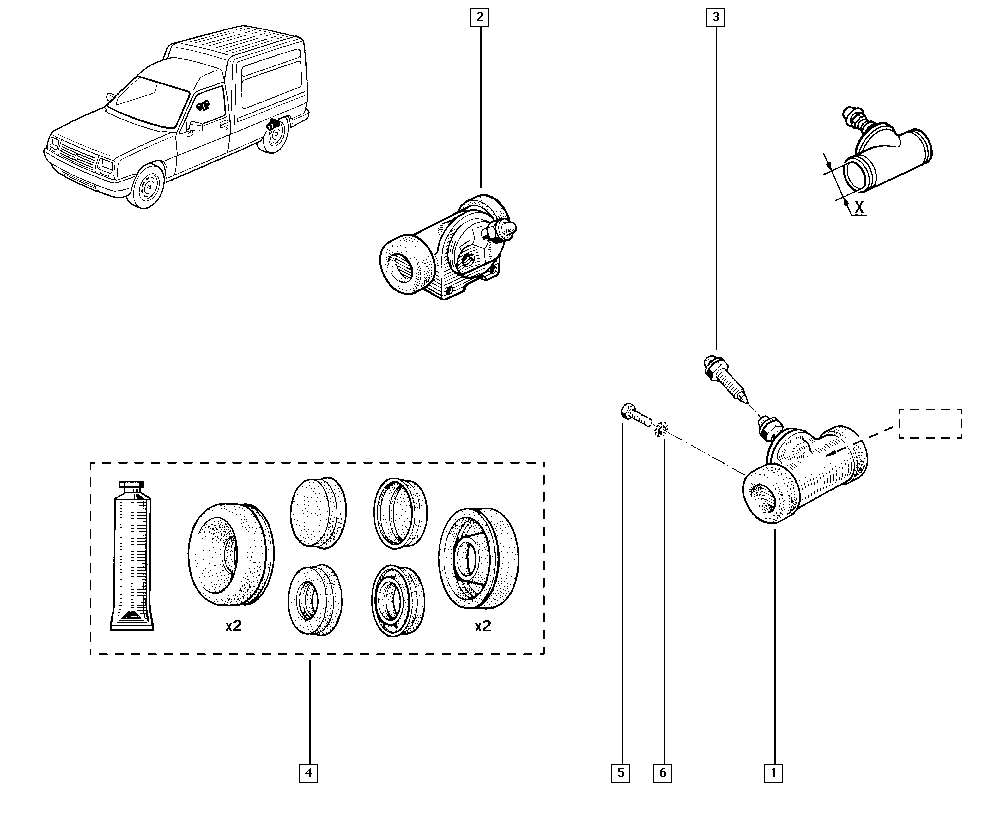 2

3

X

x2

x2

4

5

6

1