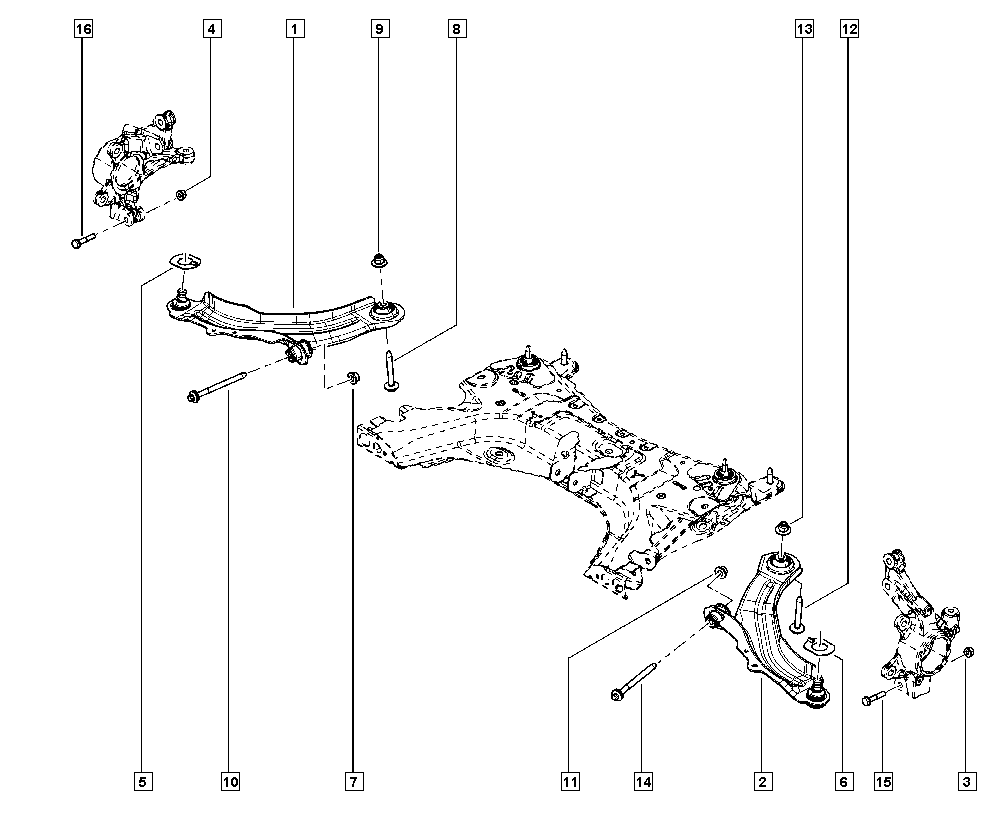 16
4
1
9
8
13
12
5
10
7
11
14
2
6
15
3