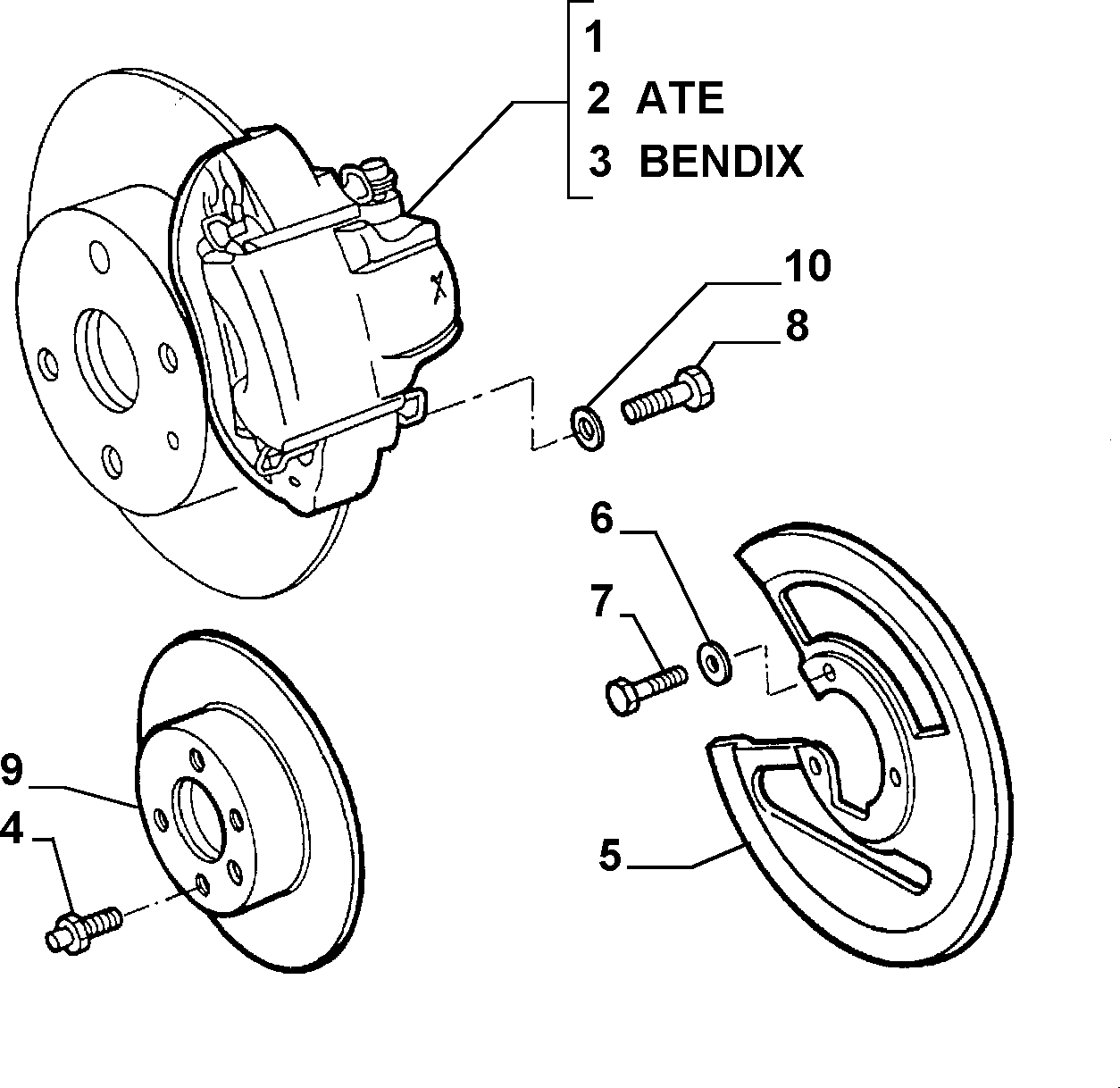 1
2 ATE
3 BENDIX

10
8
6
7
9
4
5