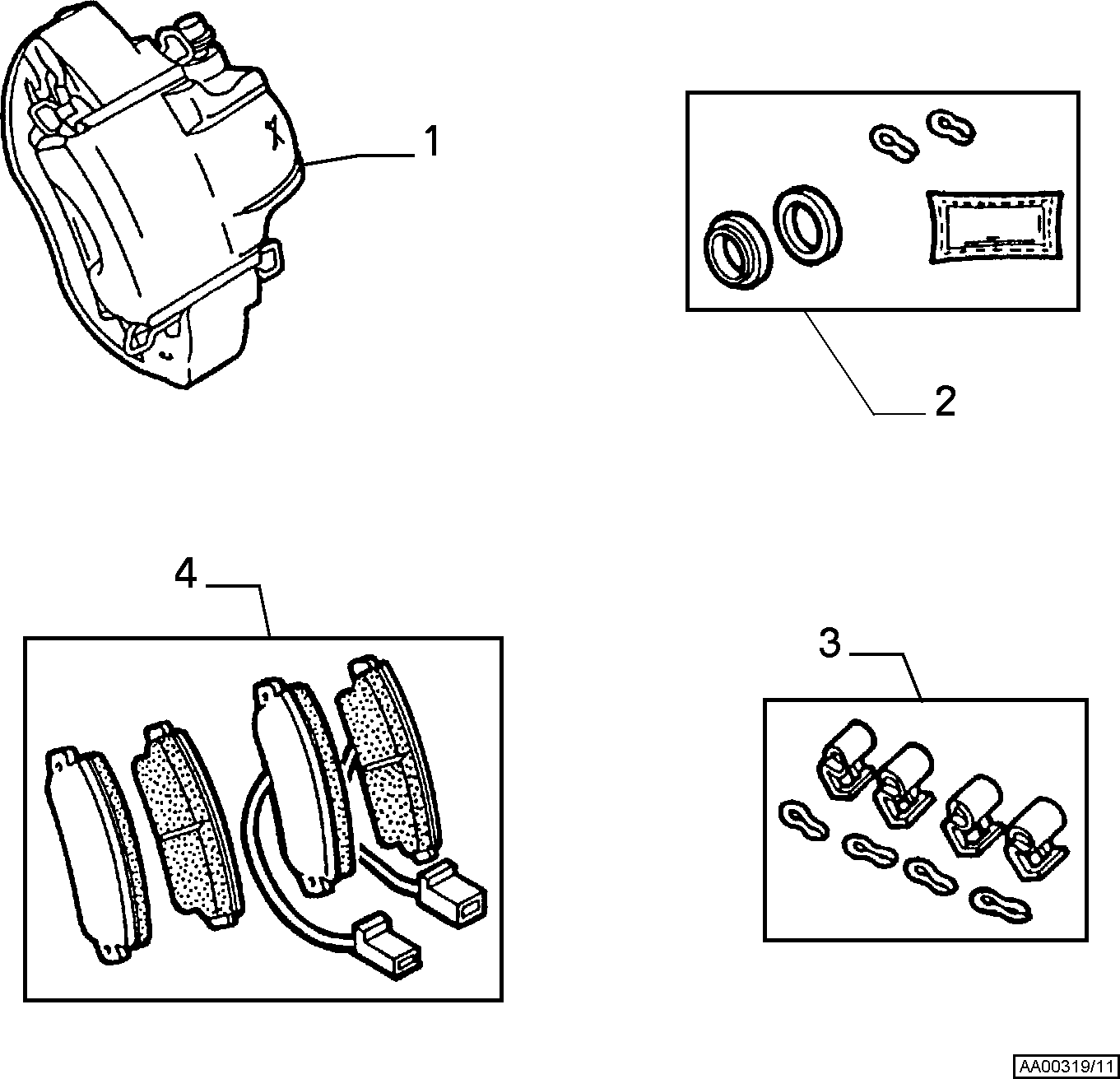 1

2

4

3

AA00319/11