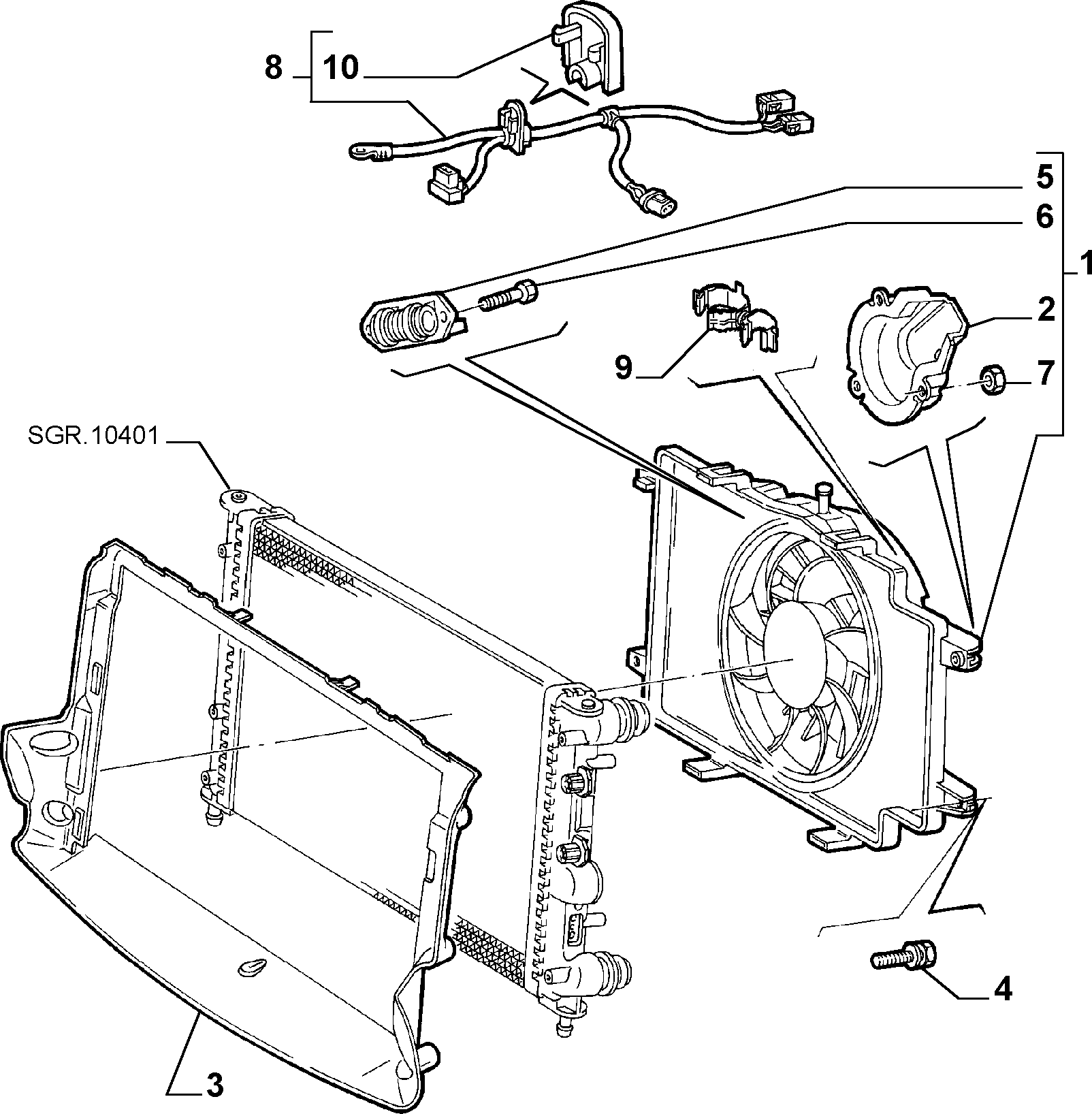 8
10
5
6
1
2
9
7
SGR.10401
4
3