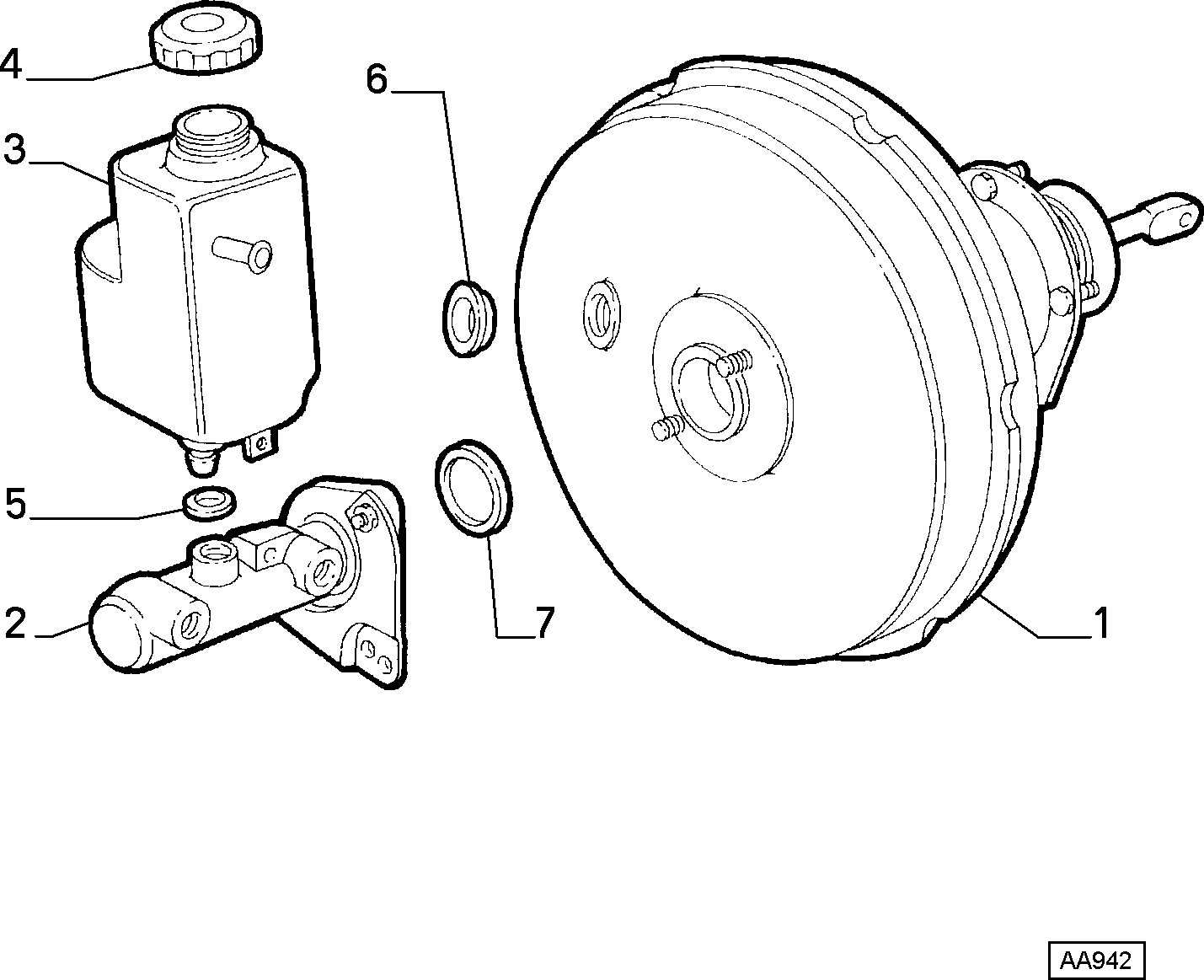 4
6
3
5
2
7
1
AA942