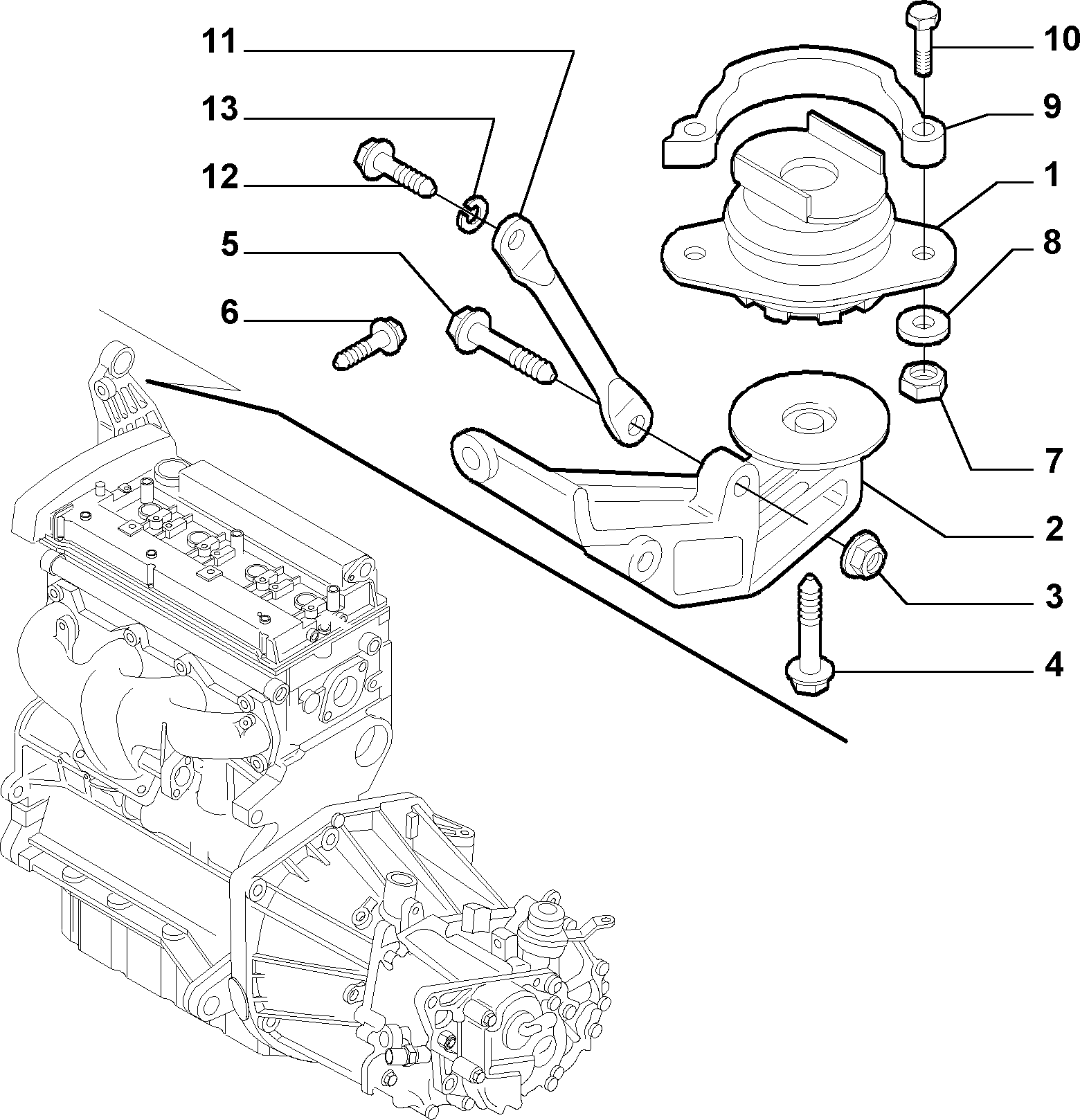 11
13
12
5
6
10
9
1
8
7
2
3
4