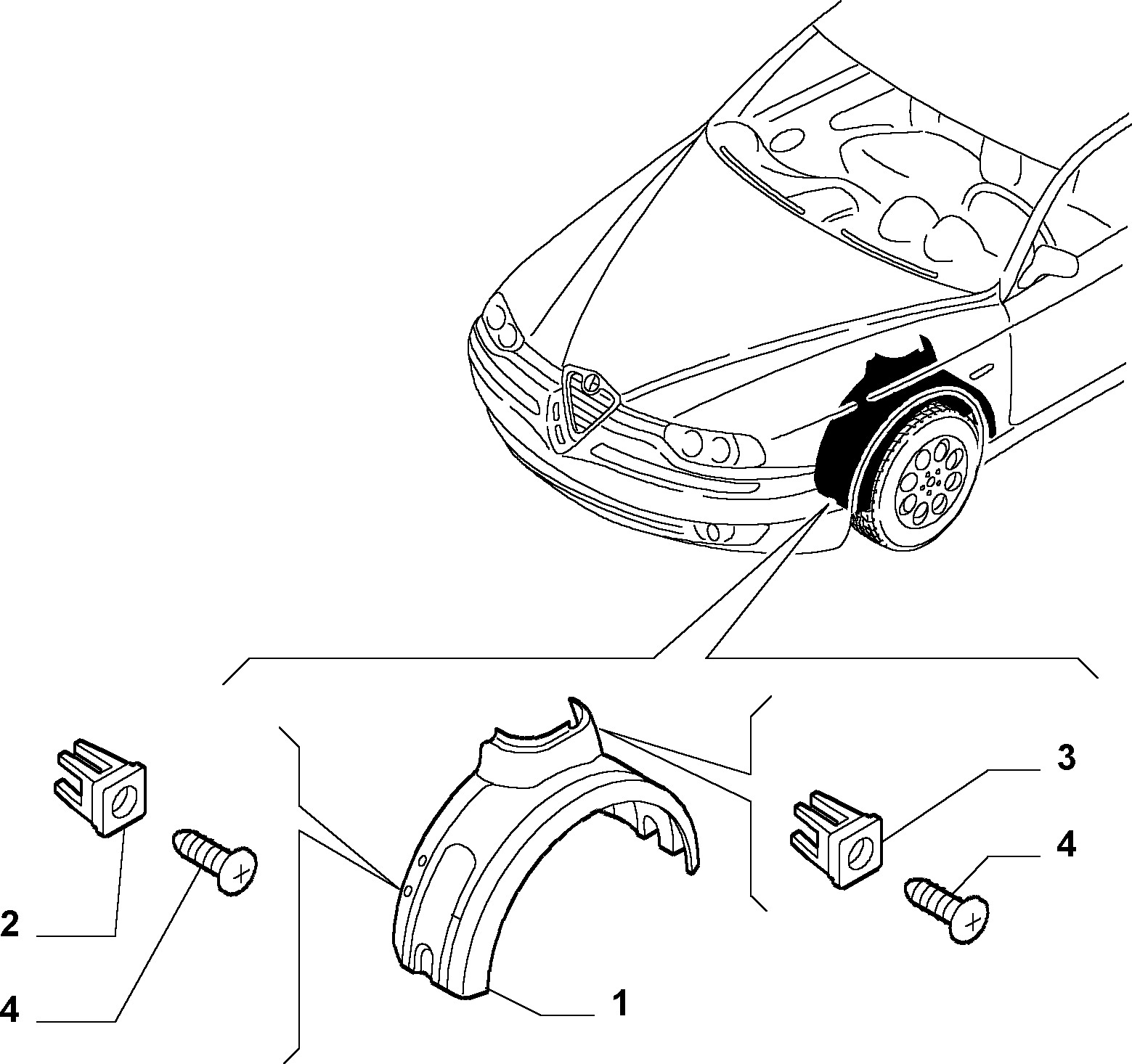 3
4
2
4
1