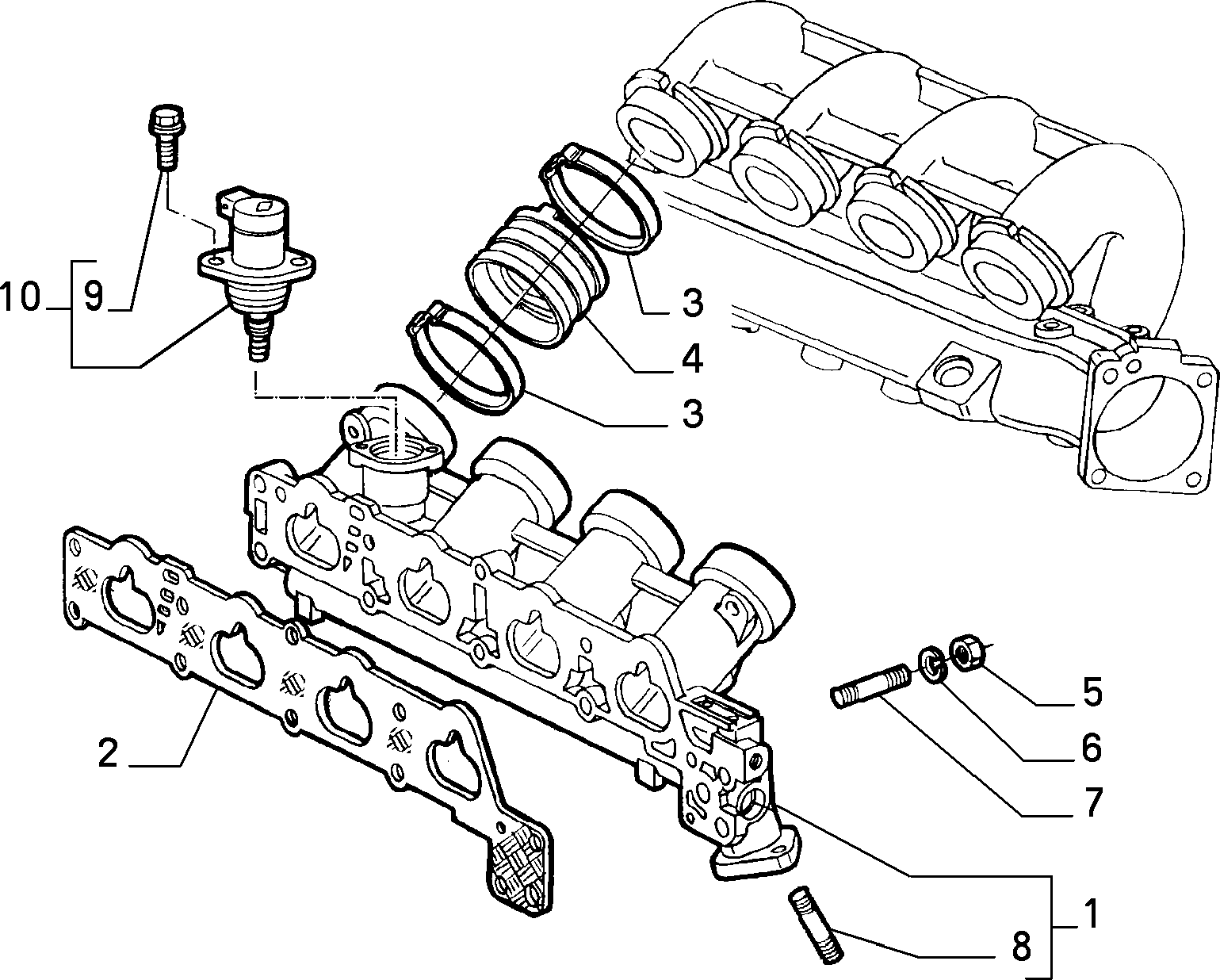 10
9
3
4
3
5
6
7
2
1
8