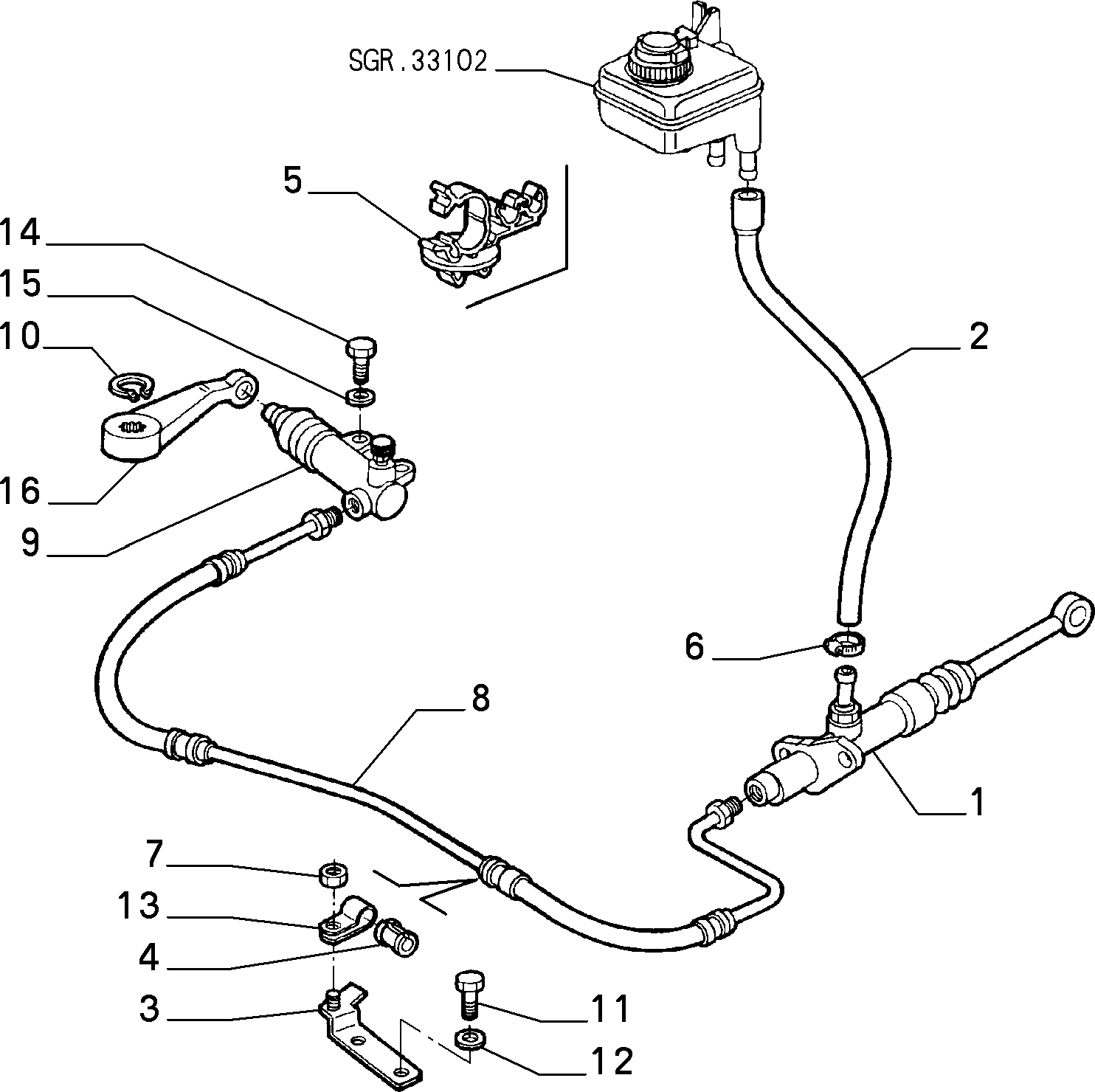 SGR.33102
5
14
15
10
16
9
2
6
8
1
7
13
4
3
11
12