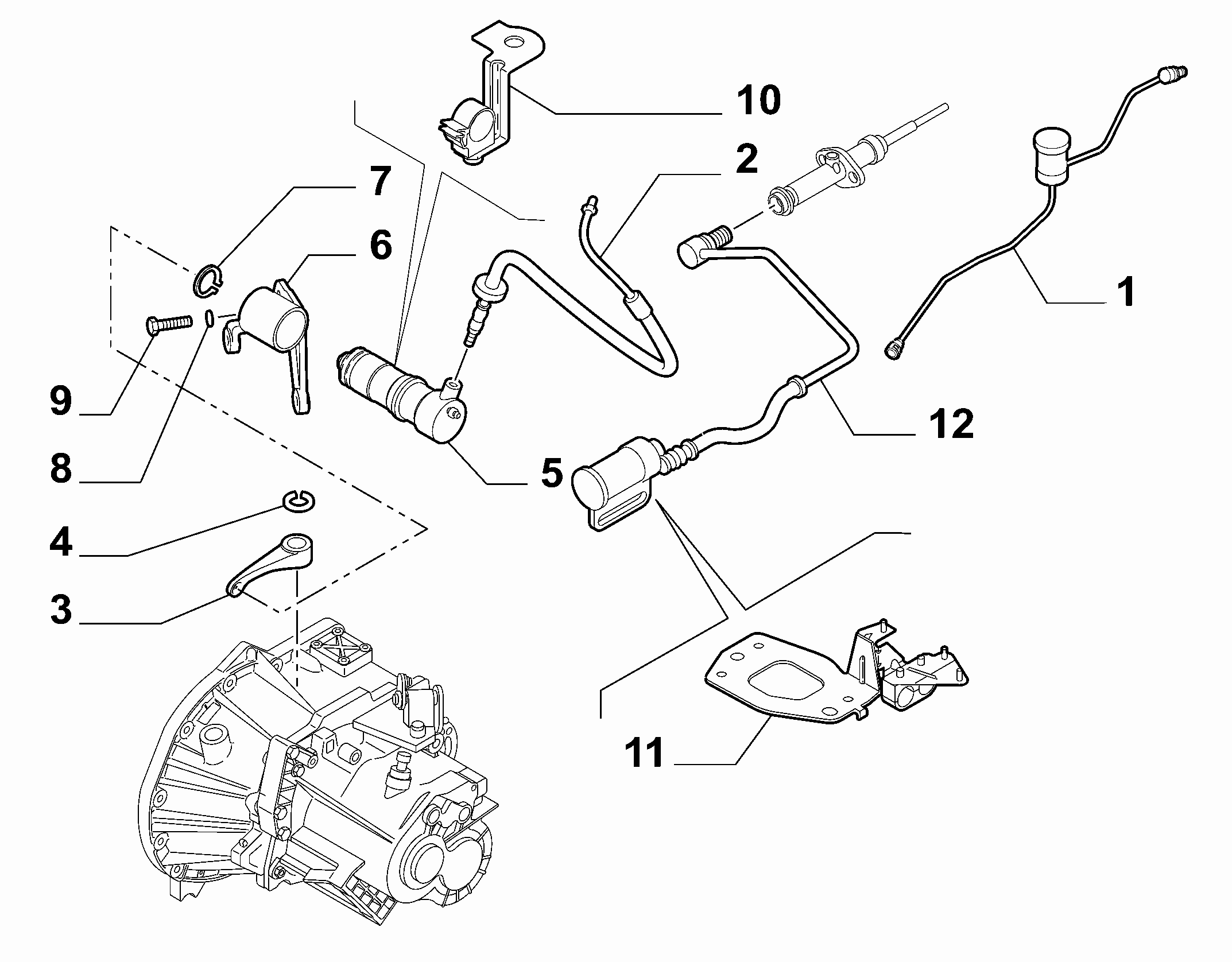 10
2
7
6
1
9
12
8
5
4
3
11