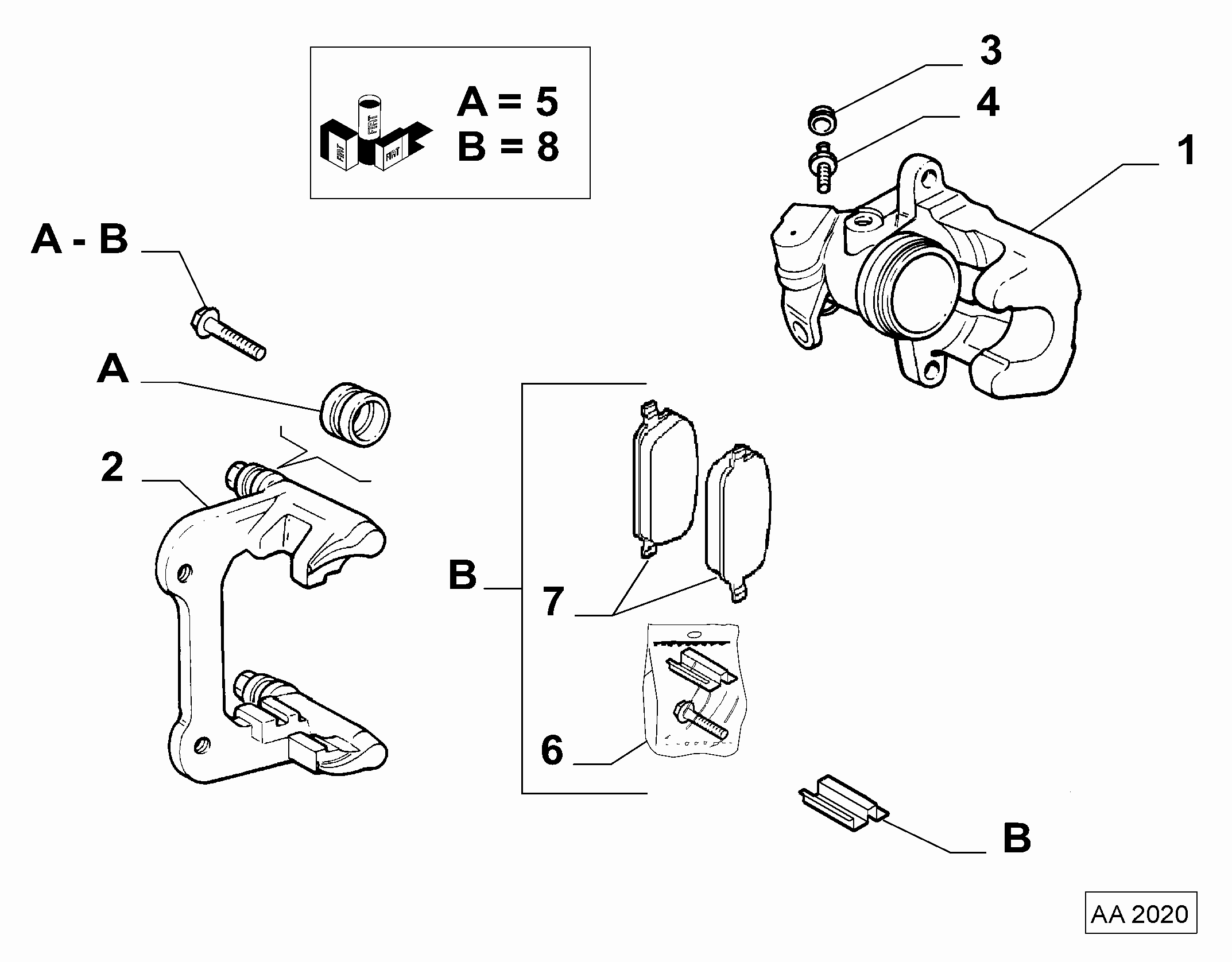 FIAT
FIAT
FIAT

A = 5
B = 8

3
4
1

A - B

A

2

B

7

6

B

AA 2020